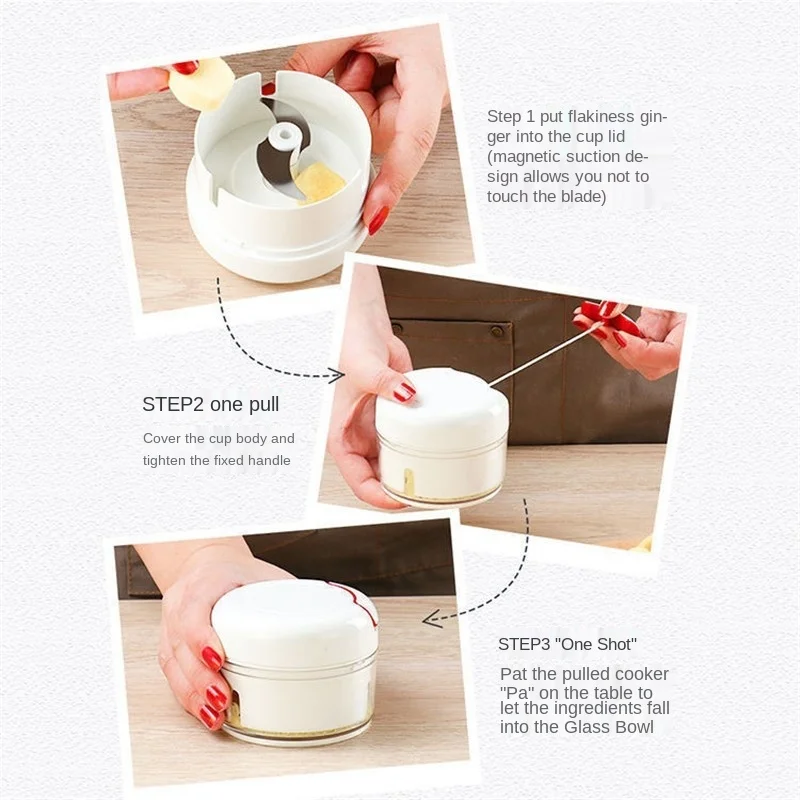 Step 1 put flakiness ginger into the cup lid (magnetic suction design allows you not to touch the blade)

STEP2 one pull

Cover the cup body and tighten the fixed handle

STEP3 "One Shot"

Pat the pulled cooker "Pa" on the table to let the ingredients fall into the Glass Bowl