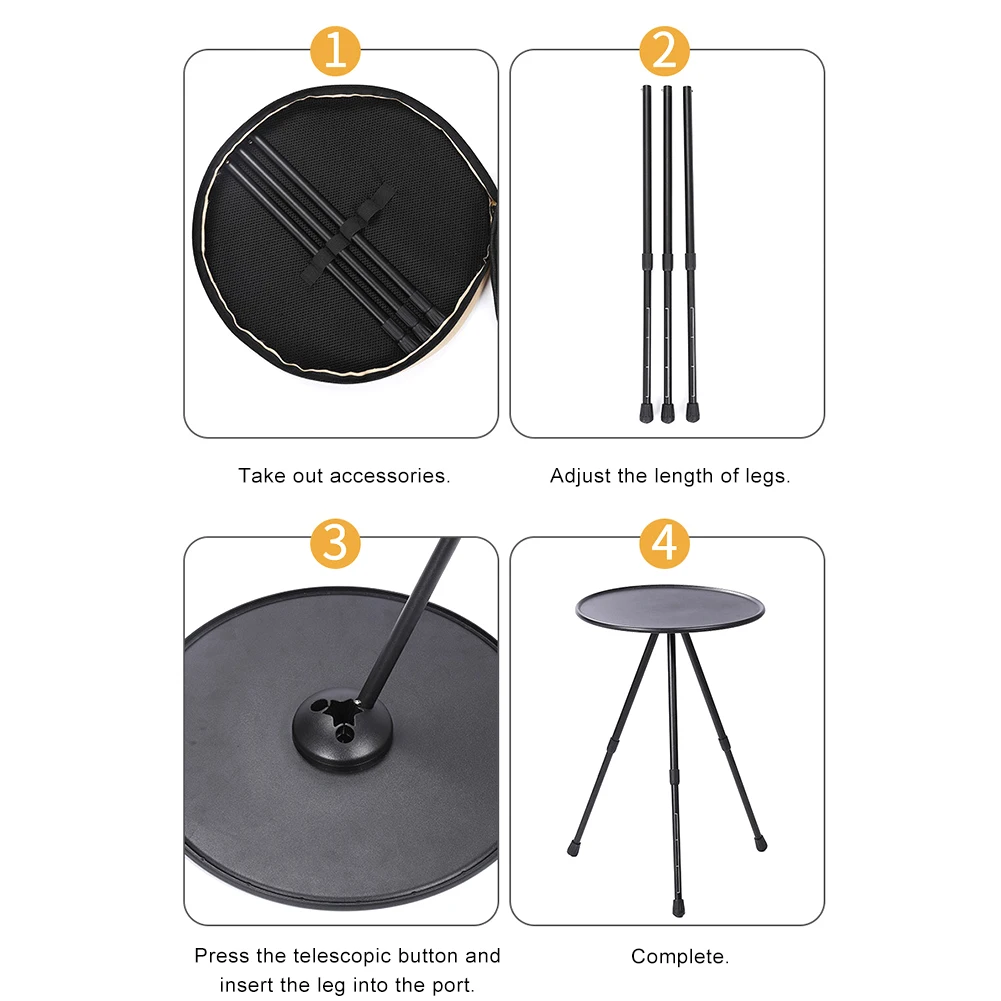 1

Take out accessories.

2

Adjust the length of legs.

3

Press the telescopic button and insert the leg into the port.

4

Complete.