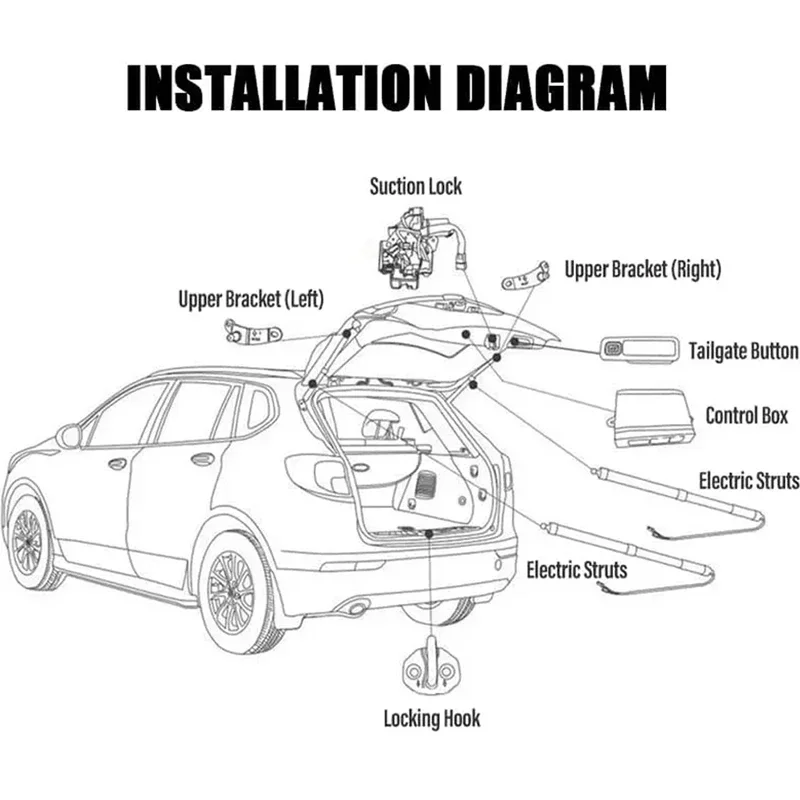 INSTALLATION DIAGRAM

Suction Lock

Upper Bracket (Right)

Upper Bracket (Left)

Tailgate Button

Control Box

Electric Struts

Electric Struts

Locking Hook