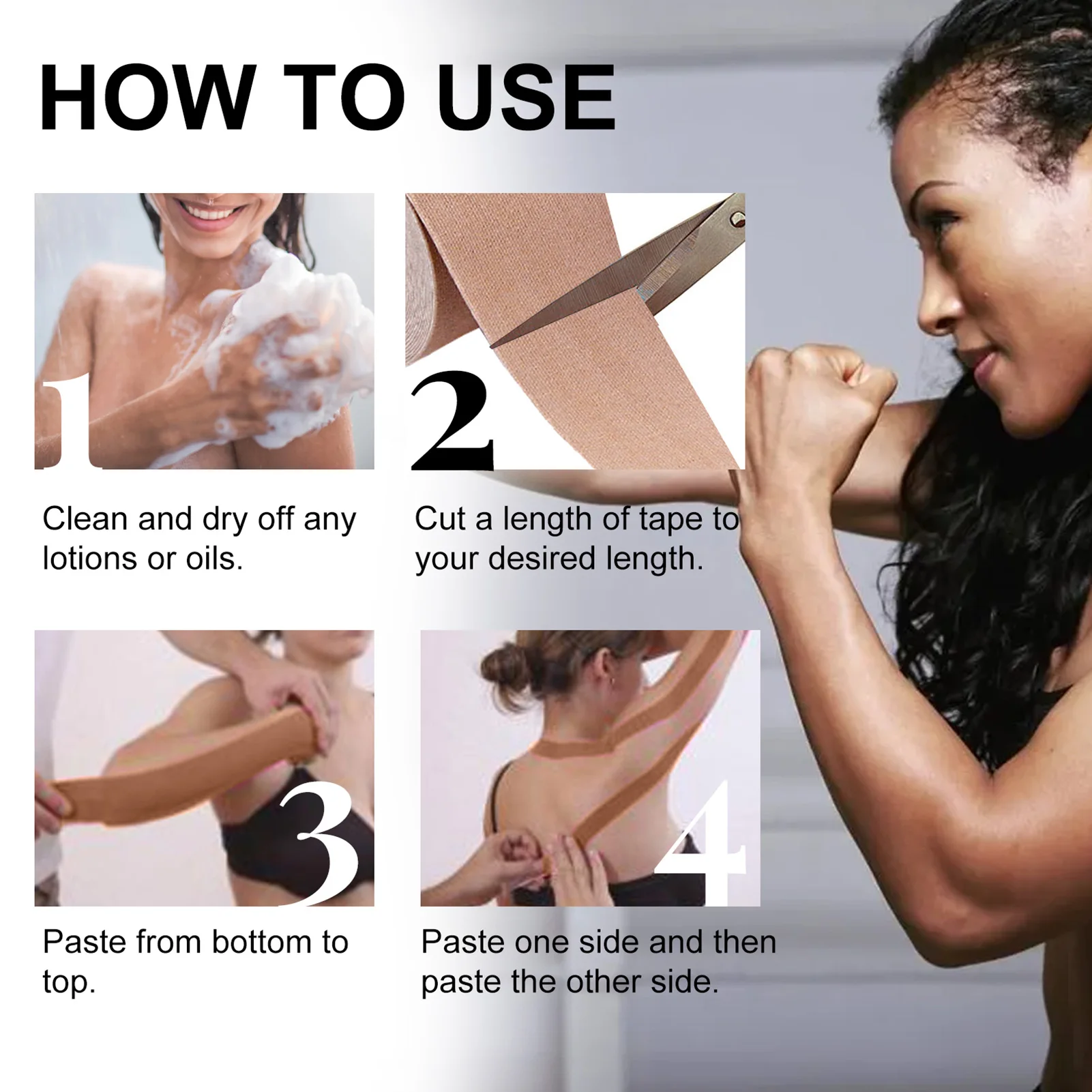 HOW TO USE

1

Clean and dry off any lotions or oils.

2

Cut a length of tape to your desired length.

3

Paste from bottom to top.

4

Paste one side and then paste the other side.