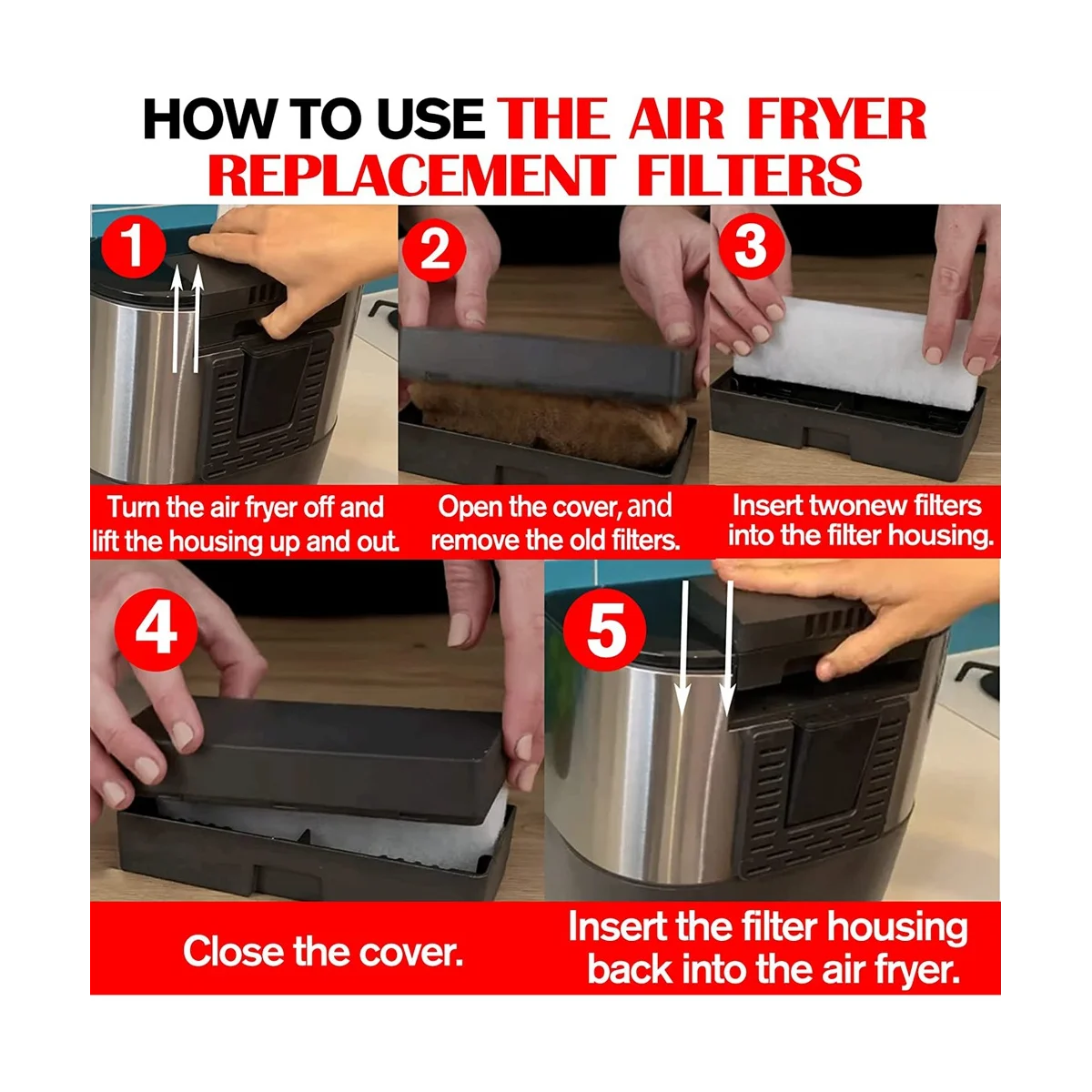 HOW TO USE THE AIR FRYER REPLACEMENT FILTERS

1

Turn the air fryer off and lift the housing up and out.

2

Open the cover, and remove the old filters.

3

Insert twonew filters into the filter housing.

4

Close the cover.

5

Insert the filter housing back into the air fryer.