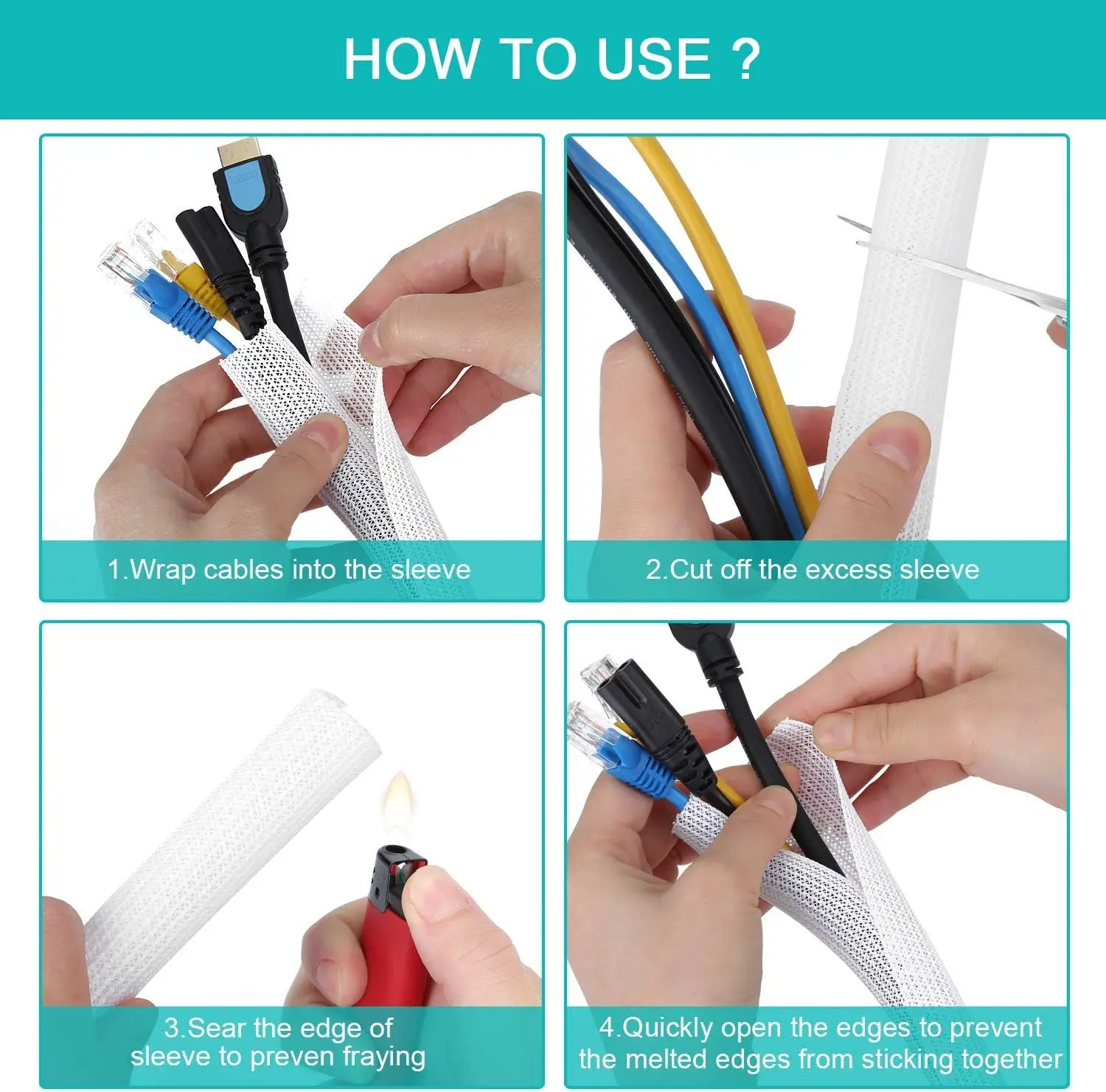 HOW TO USE ?

1.Wrap cables into the sleeve

2.Cut off the excess sleeve

3.Sear the edge of sleeve to preven fraying

4.Quickly open the edges to prevent the melted edges from sticking together