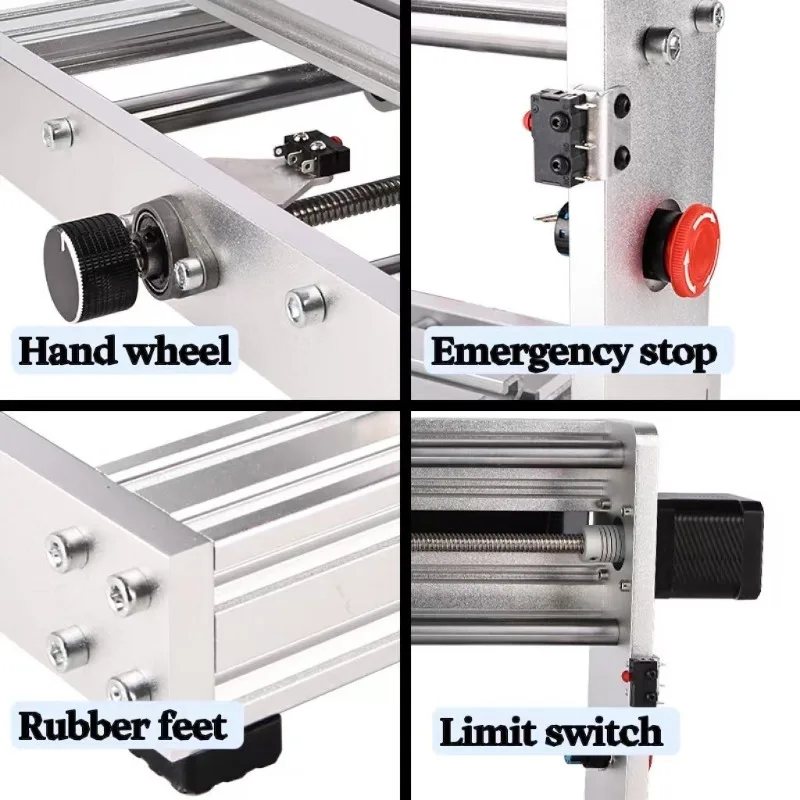 Hand wheel

Emergency stop

Rubber feet

Limit switch