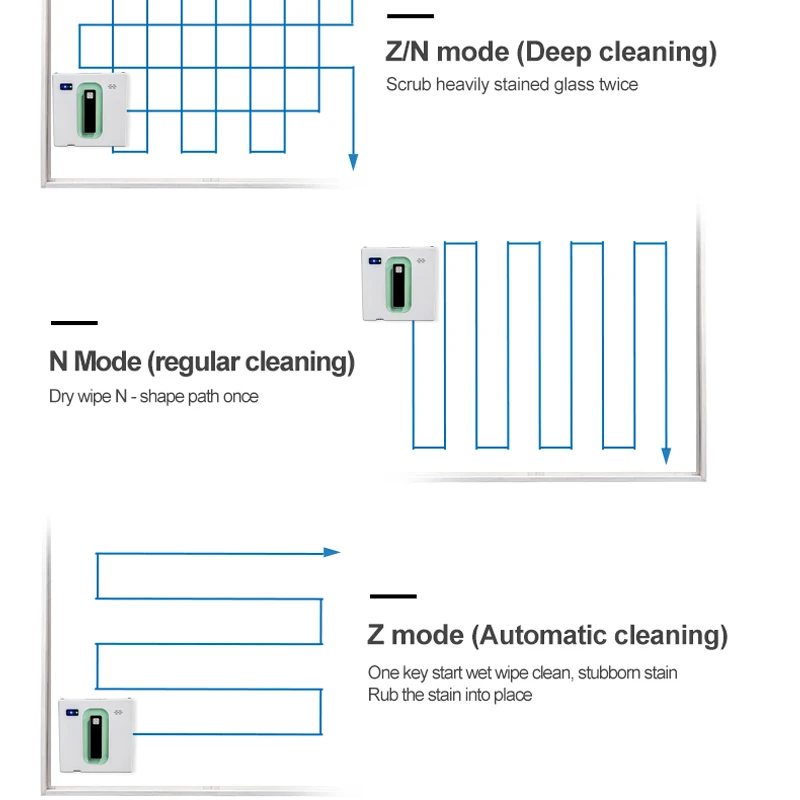 Z/N mode (Deep cleaning)
Scrub heavily stained glass twice

N Mode (regular cleaning)
Dry wipe N - shape path once

Z mode (Automatic cleaning)
One key start wet wipe clean, stubborn stain
Rub the stain into place