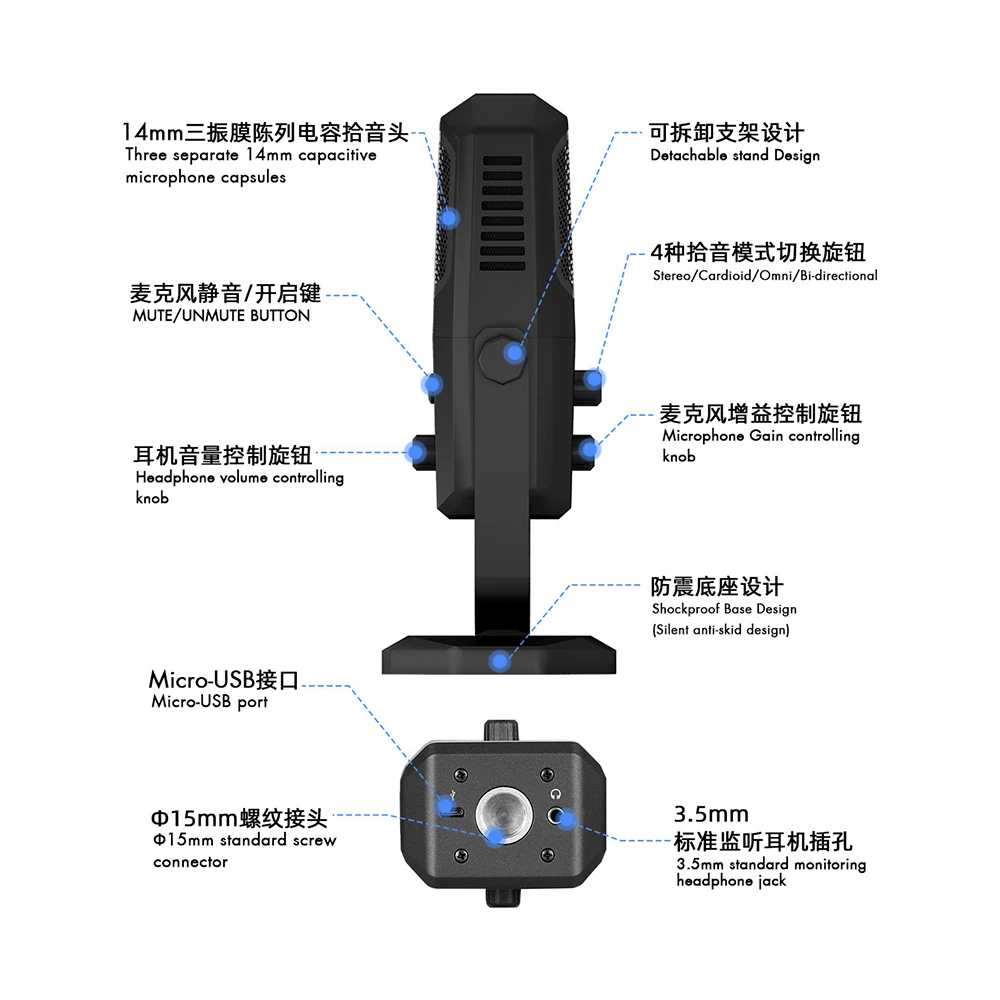 14mm三振膜陈列电容拾音头
Three separate 14mm capacitive microphone capsules

可拆卸支架设计
Detachable stand Design

4种拾音模式切换旋钮
Stereo/Cardioid/Omni/Bi-directional

麦克风静音/开启键
MUTE/UNMUTE BUTTON

麦克风增益控制旋钮
Microphone Gain controlling knob

耳机音量控制旋钮
Headphone volume controlling knob

防震底座设计
Shockproof Base Design
(Silent anti-skid design)

Micro-USB接口
Micro-USB port

Φ15mm螺纹接头
Φ15mm standard screw connector

3.5mm
标准监听耳机插孔
3.5mm standard monitoring headphone jack