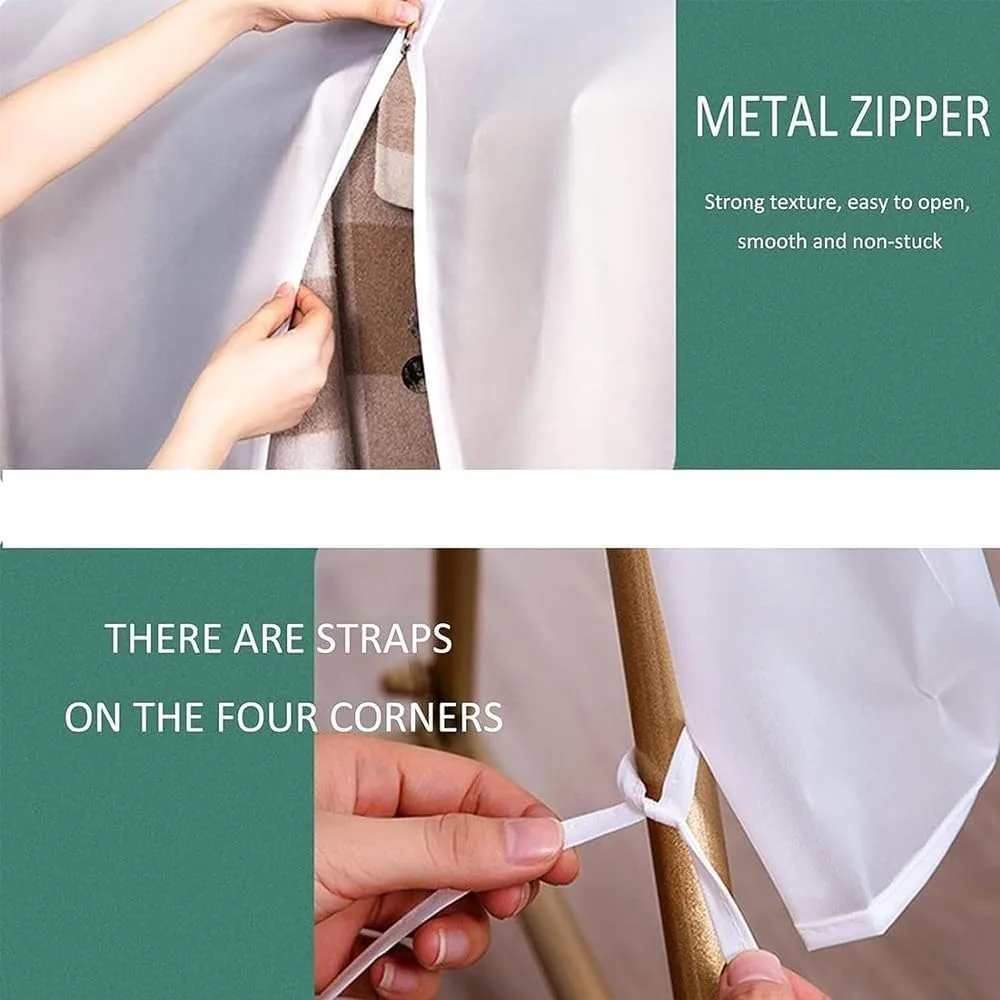 METAL ZIPPER

Strong texture, easy to open, smooth and non-stuck

THERE ARE STRAPS ON THE FOUR CORNERS