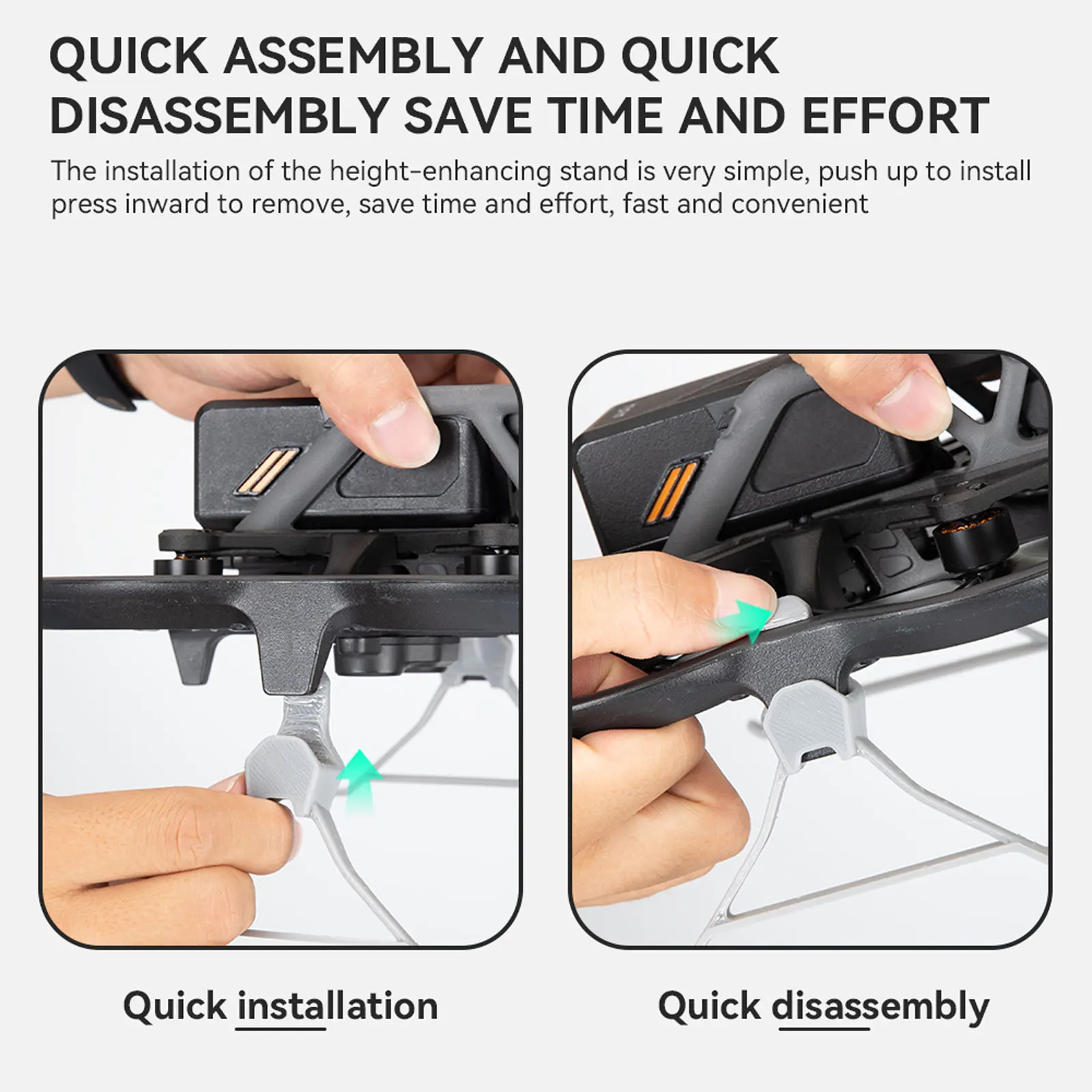 QUICK ASSEMBLY AND QUICK DISASSEMBLY SAVE TIME AND EFFORT

The installation of the height-enhancing stand is very simple, push up to install press inward to remove, save time and effort, fast and convenient

Quick installation

Quick disassembly