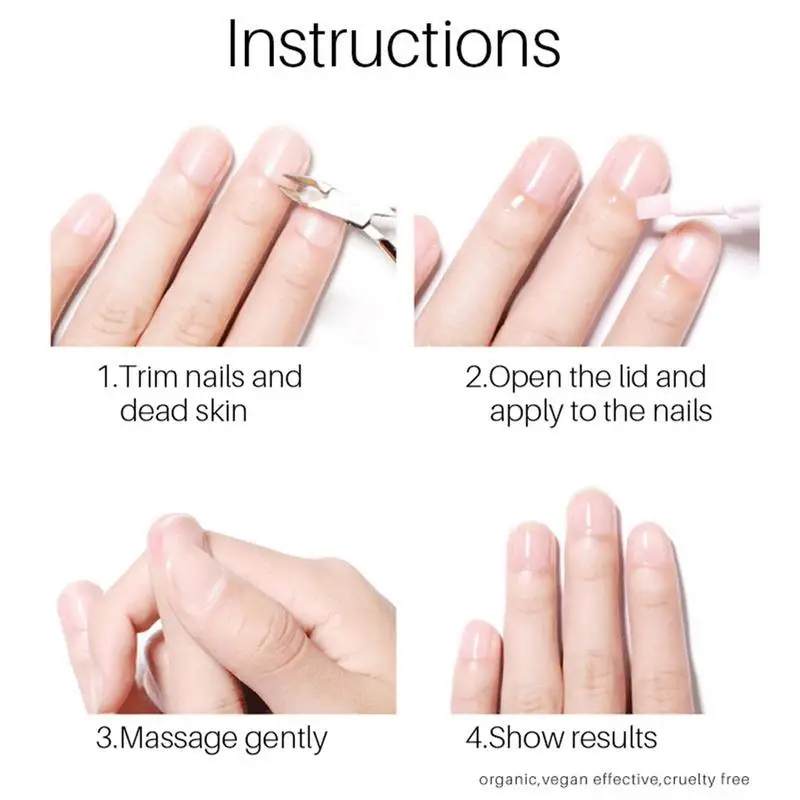 Instructions

1.Trim nails and dead skin

2.Open the lid and apply to the nails

3.Massage gently

4.Show results

organic,vegan effective,cruelty free