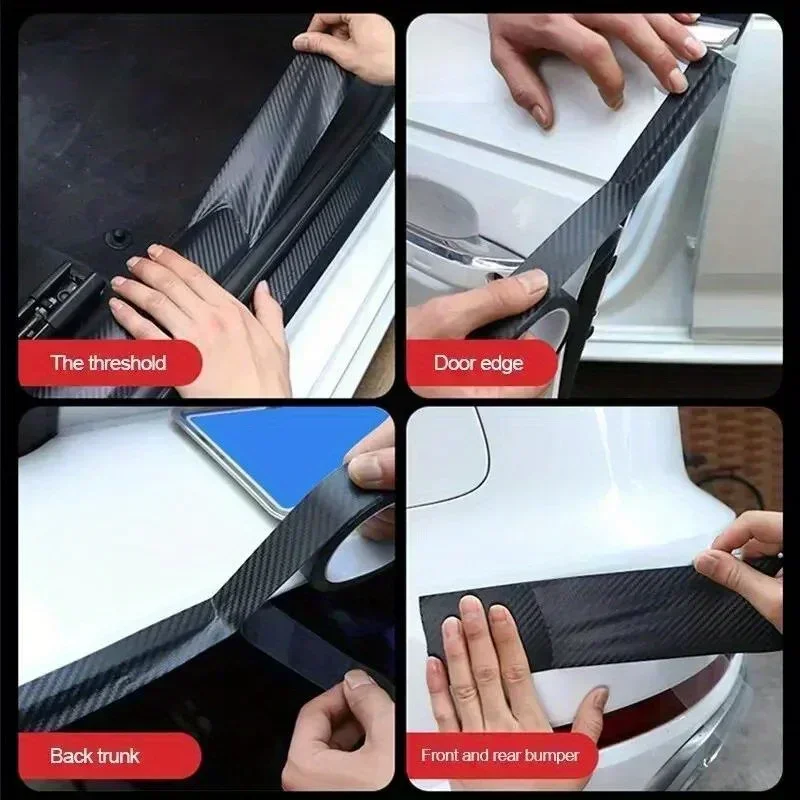 The threshold

Door edge

Back trunk

Front and rear bumper