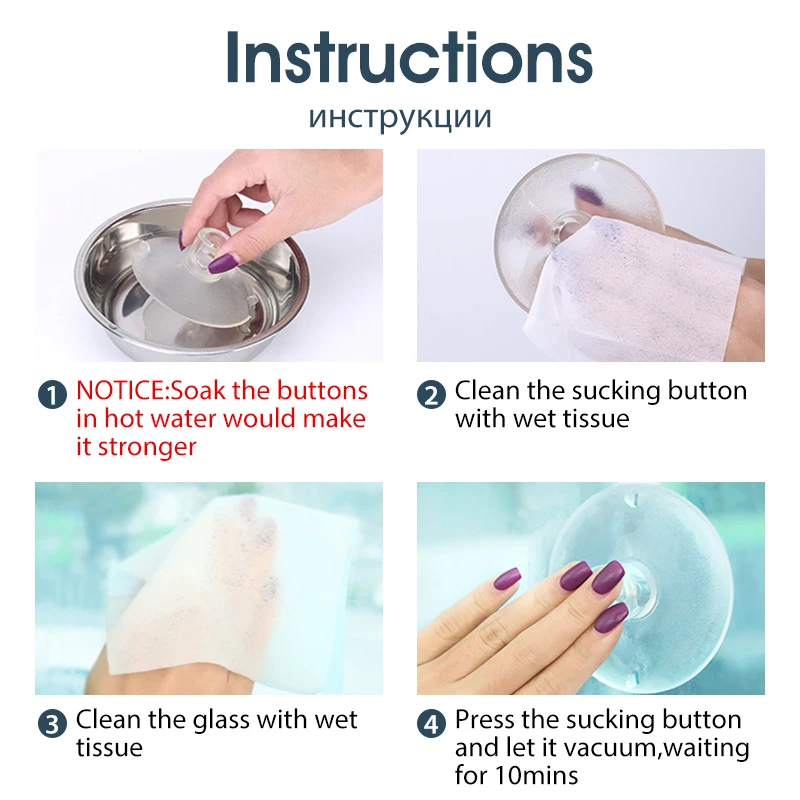 Instructions

инструкции

1 NOTICE:Soak the buttons in hot water would make it stronger

2 Clean the sucking button with wet tissue

3 Clean the glass with wet tissue

4 Press the sucking button and let it vacuum,waiting for 10mins