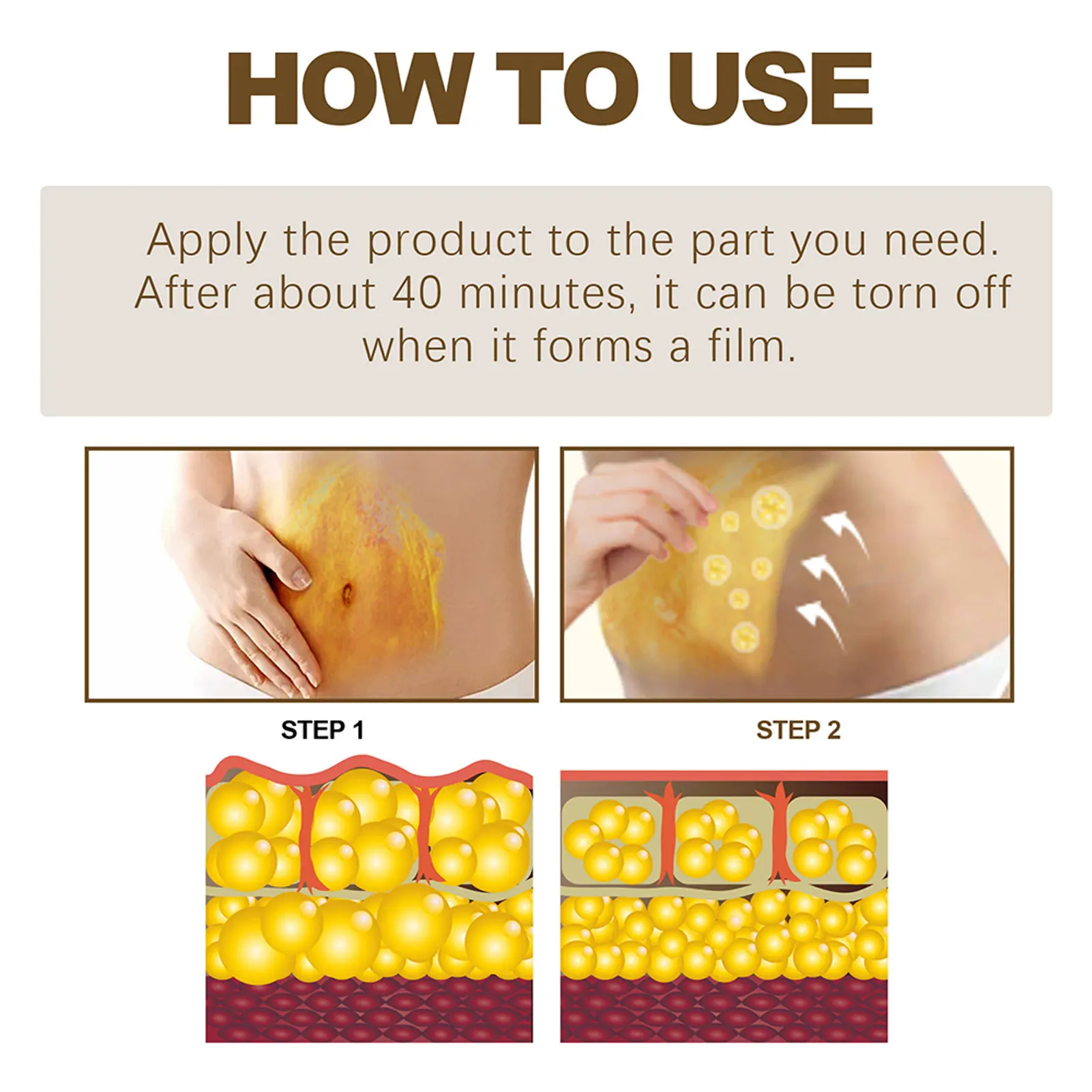 HOW TO USE

Apply the product to the part you need. After about 40 minutes, it can be torn off when it forms a film.

STEP 1

STEP 2