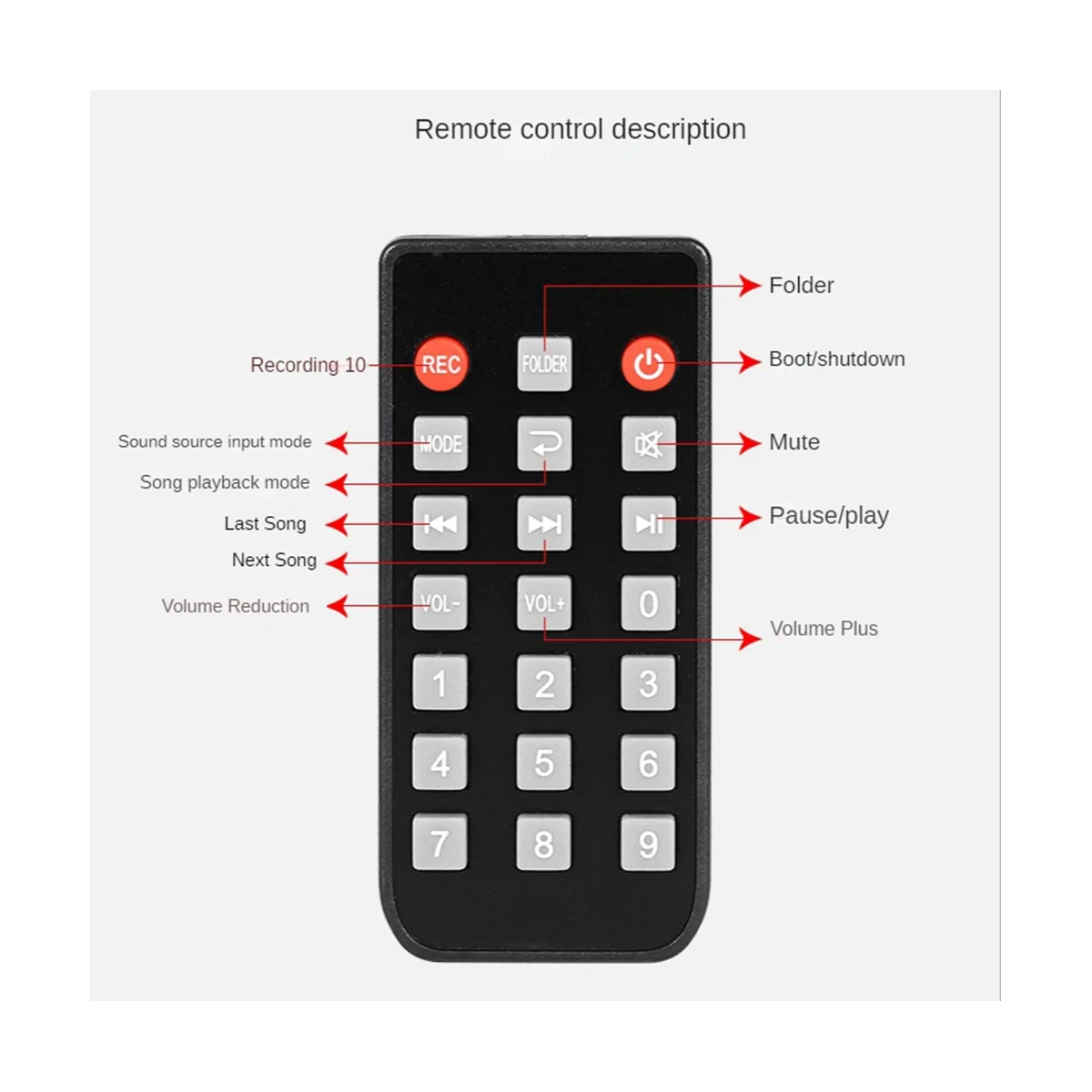 Remote control description

Folder

Recording 10 REC FOLDER Boot/shutdown

Sound source input mode MODE Mute

Song playback mode

Last Song Pause/play

Next Song

Volume Reduction VOL- VOL+ 0

Volume Plus

1 2 3

4 5 6

7 8 9