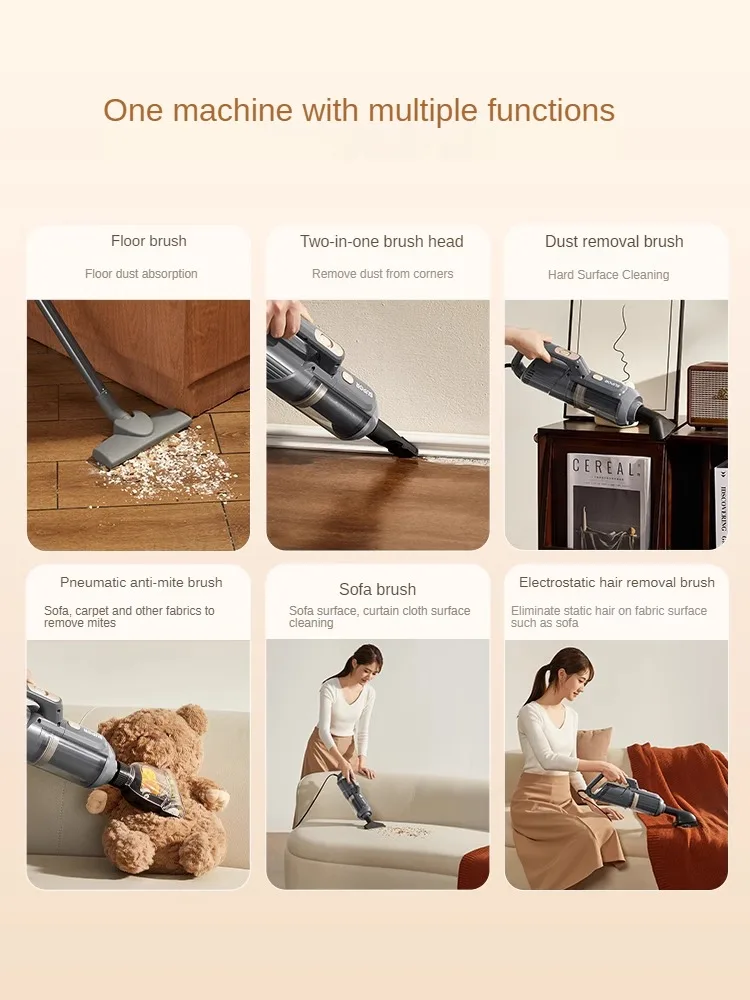 One machine with multiple functions

Floor brush

Floor dust absorption

Two-in-one brush head

Remove dust from corners

Dust removal brush

Hard Surface Cleaning

CEREAL

Pneumatic anti-mite brush

Sofa, carpet and other fabrics to remove mites

Sofa brush

Sofa surface, curtain cloth surface cleaning

Electrostatic hair removal brush

Eliminate static hair on fabric surface such as sofa