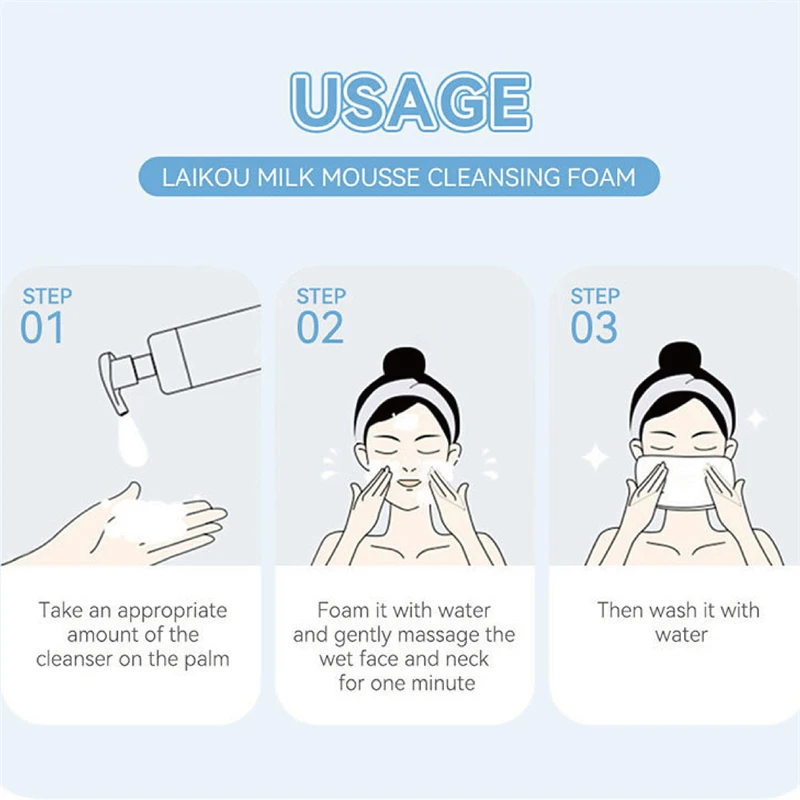 USAGE

LAIKOU MILK MOUSSE CLEANSING FOAM

STEP 01

Take an appropriate amount of the cleanser on the palm

STEP 02

Foam it with water and gently massage the wet face and neck for one minute

STEP 03

Then wash it with water