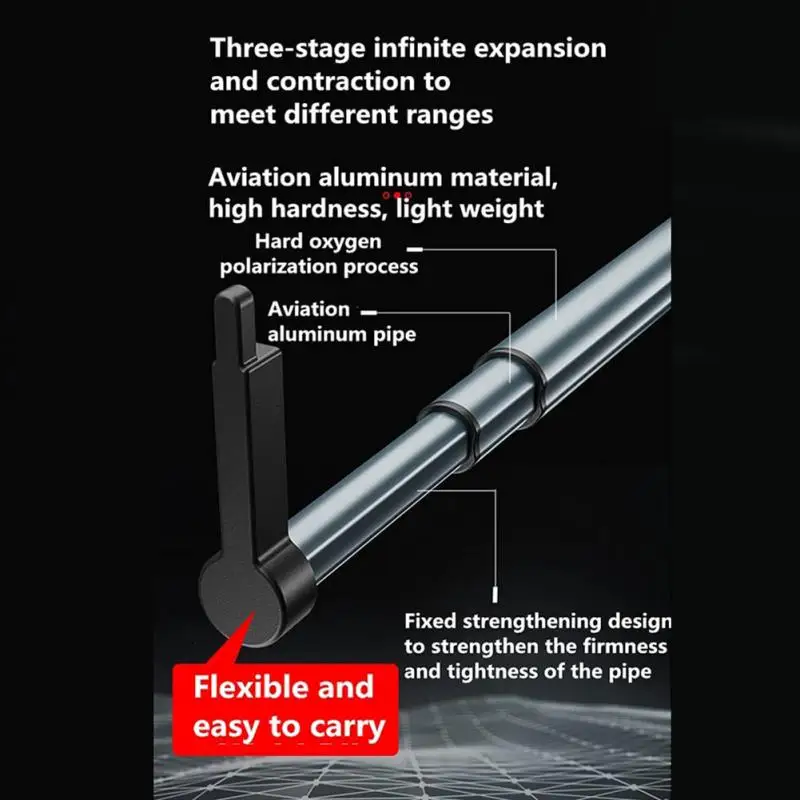 Three-stage infinite expansion and contraction to meet different ranges

Aviation aluminum material, high hardness, light weight

Hard oxygen polarization process

Aviation aluminum pipe

Fixed strengthening design to strengthen the firmness and tightness of the pipe

Flexible and easy to carry