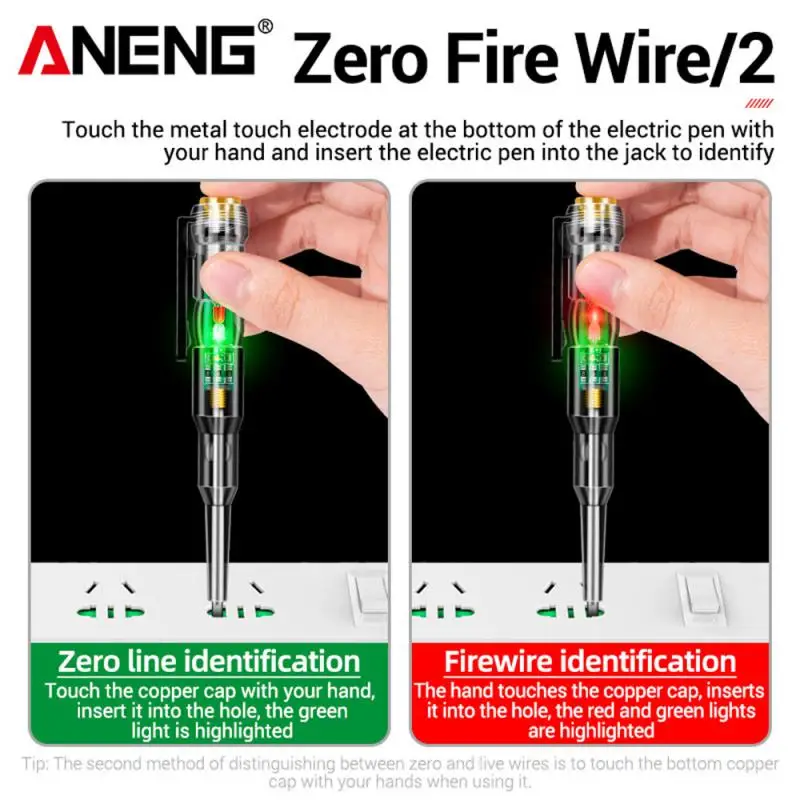 ANENG® Zero Fire Wire/2

Touch the metal touch electrode at the bottom of the electric pen with your hand and insert the electric pen into the jack to identify

Zero line identification
Touch the copper cap with your hand, insert it into the hole, the green light is highlighted

Firewire identification
The hand touches the copper cap, inserts it into the hole, the red and green lights are highlighted

Tip: The second method of distinguishing between zero and live wires is to touch the bottom copper cap with your hands when using it.