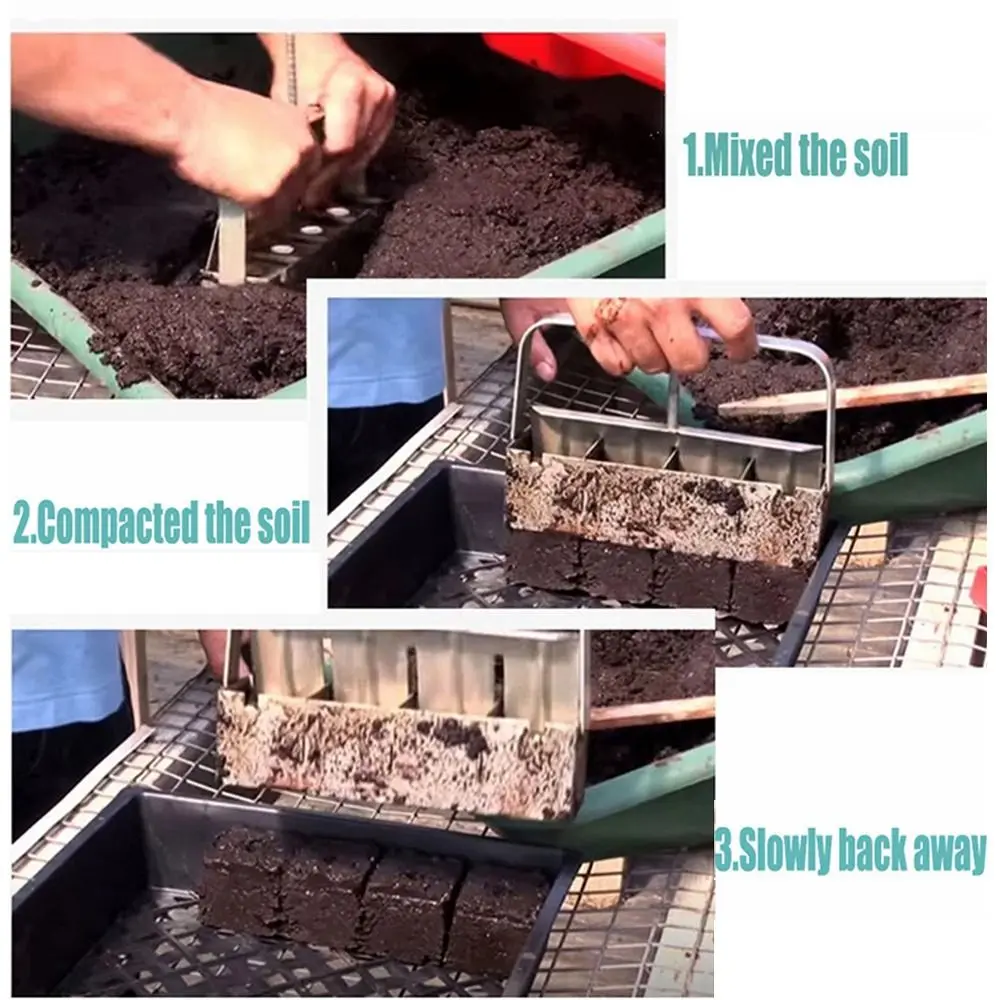 1.Mixed the soil

2.Compacted the soil

3.Slowly back away