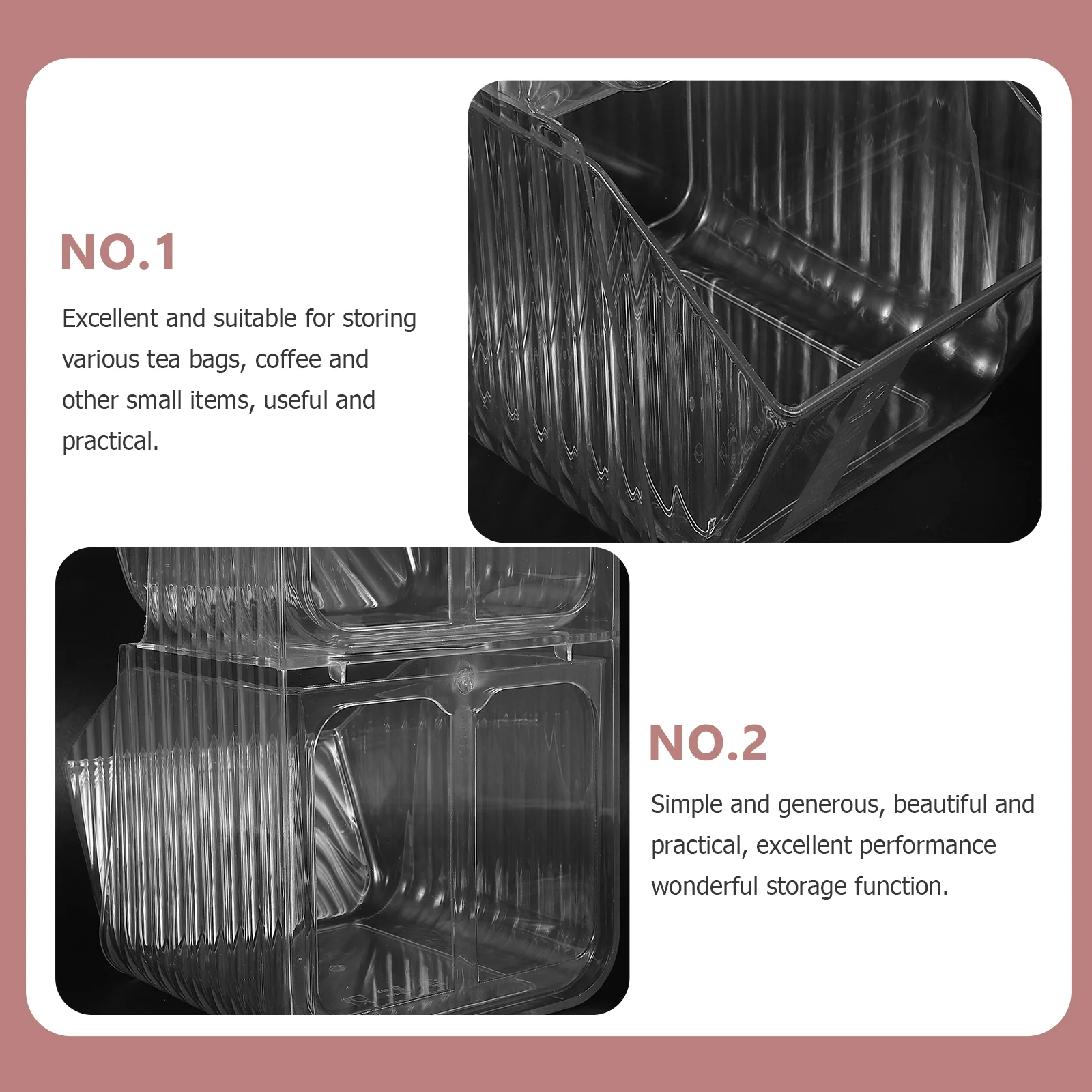 NO.1

Excellent and suitable for storing various tea bags, coffee and other small items, useful and practical.

NO.2

Simple and generous, beautiful and practical, excellent performance wonderful storage function.