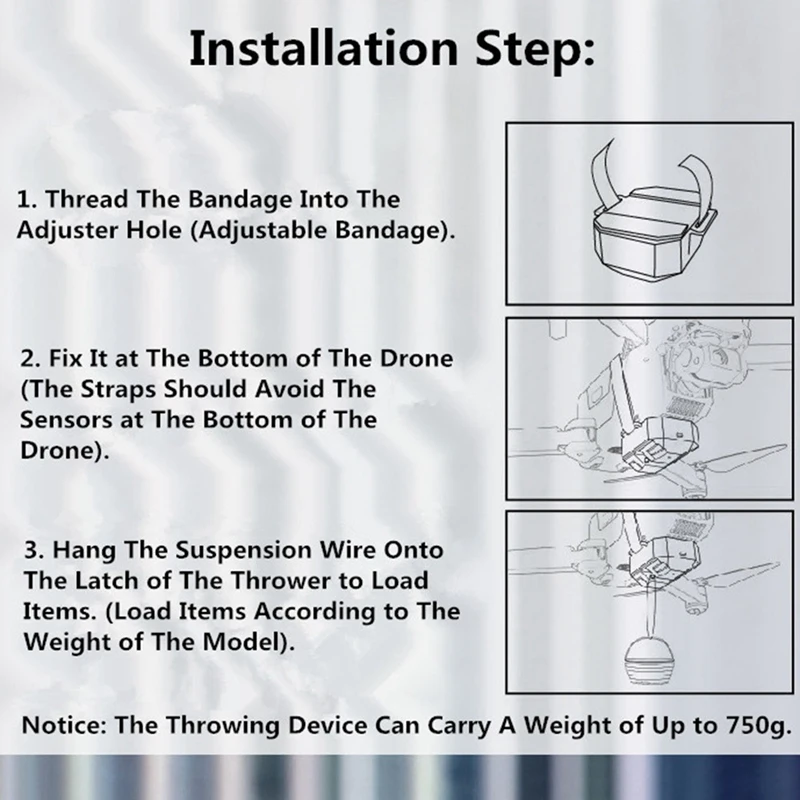 Installation Step:

1. Thread The Bandage Into The Adjuster Hole (Adjustable Bandage).

2. Fix It at The Bottom of The Drone (The Straps Should Avoid The Sensors at The Bottom of The Drone).

3. Hang The Suspension Wire Onto The Latch of The Thrower to Load Items. (Load Items According to The Weight of The Model).

Notice: The Throwing Device Can Carry A Weight of Up to 750g.