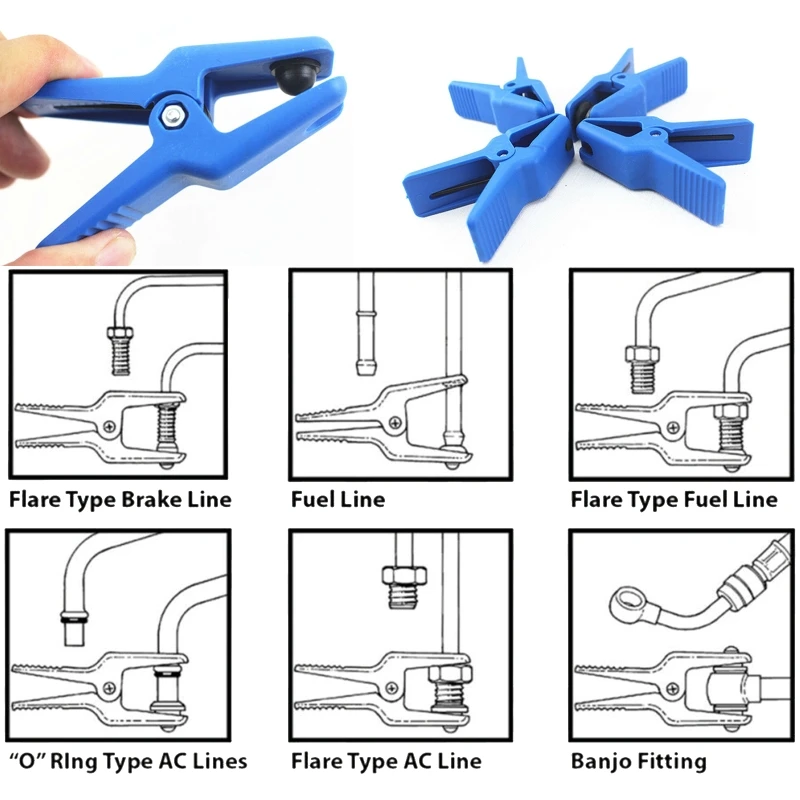 Flare Type Brake Line

Fuel Line

Flare Type Fuel Line

“O” RIng Type AC Lines

Flare Type AC Line

Banjo Fitting