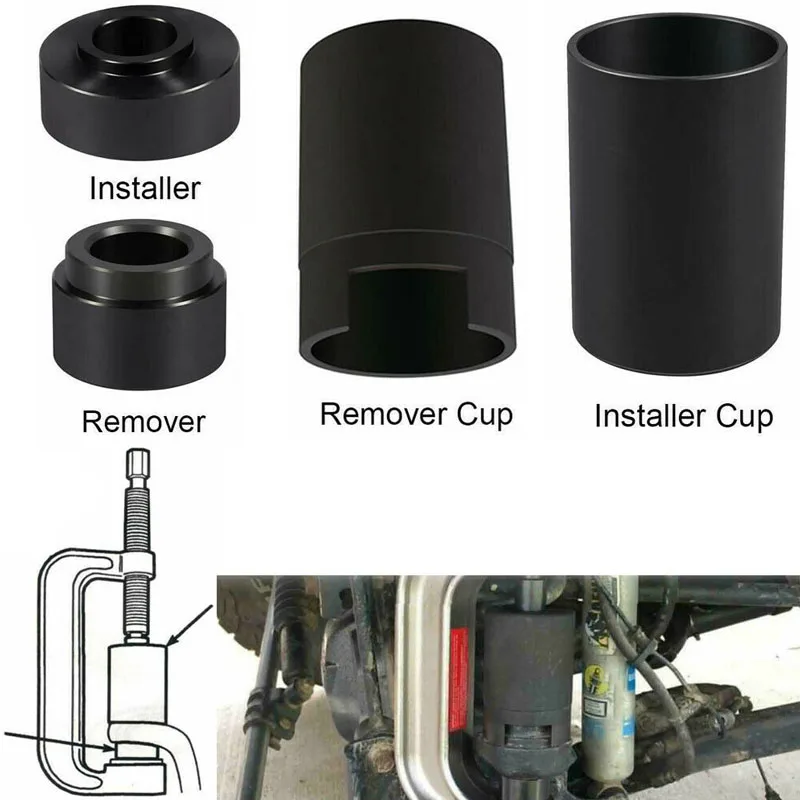 Installer

Remover

Remover Cup

Installer Cup