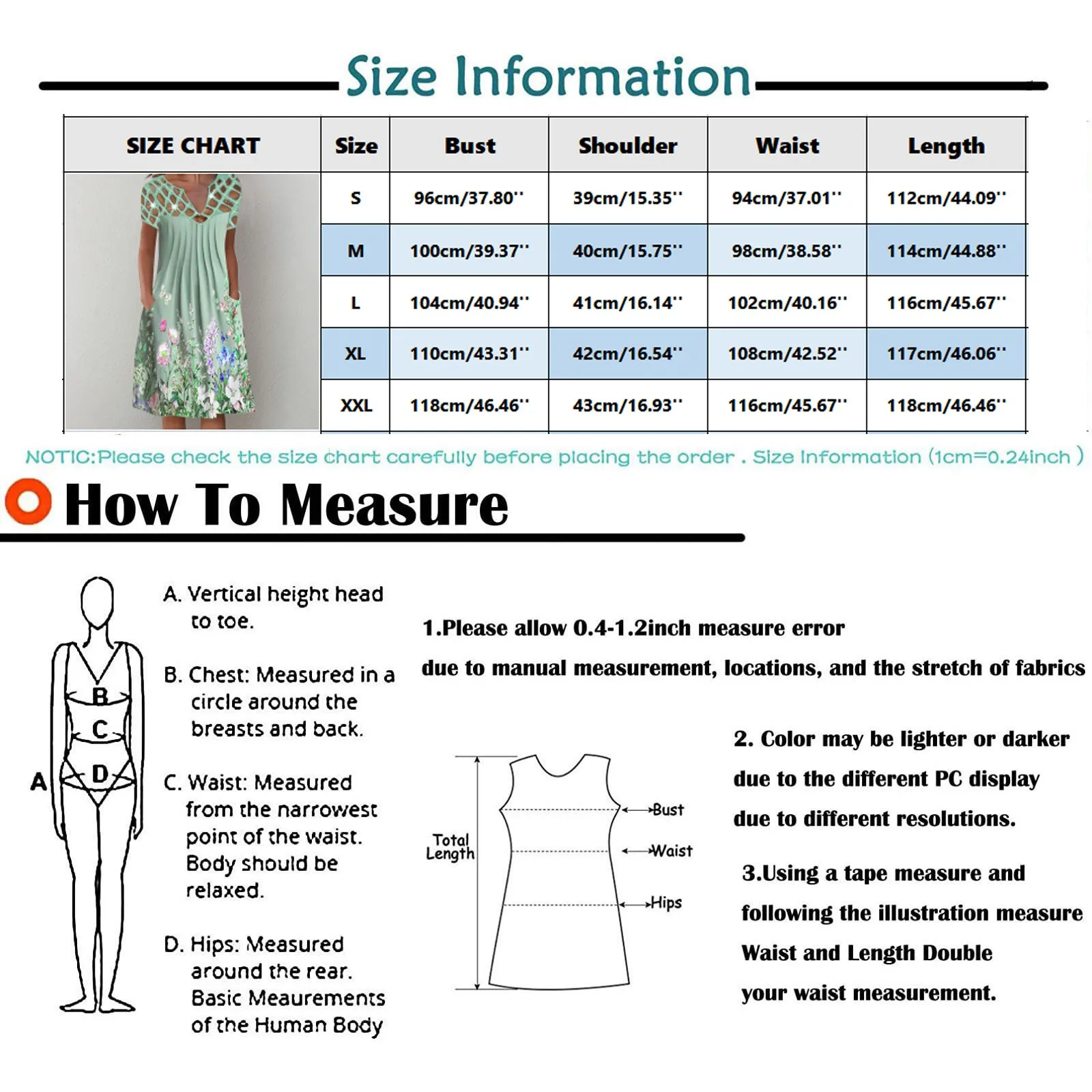 Size Information

| SIZE CHART | Size | Bust | Shoulder | Waist | Length |
|---|---|---|---|---|---|
| | S | 96cm/37.80'' | 39cm/15.35'' | 94cm/37.01'' | 112cm/44.09'' |
| | M | 100cm/39.37'' | 40cm/15.75'' | 98cm/38.58'' | 114cm/44.88'' |
| | L | 104cm/40.94'' | 41cm/16.14'' | 102cm/40.16'' | 116cm/45.67'' |
| | XL | 110cm/43.31'' | 42cm/16.54'' | 108cm/42.52'' | 117cm/46.06'' |
| | XXL | 118cm/46.46'' | 43cm/16.93'' | 116cm/45.67'' | 118cm/46.46'' |

NOTIC:Please check the size chart carefully before placing the order . Size Information (1cm=0.24inch )

How To Measure

B
C
D
A

A. Vertical height head to toe.

B. Chest: Measured in a circle around the breasts and back.

C. Waist: Measured from the narrowest point of the waist. Body should be relaxed.

D. Hips: Measured around the rear. Basic Meaurements of the Human Body

1.Please allow 0.4-1.2inch measure error due to manual measurement, locations, and the stretch of fabrics

Total Length
Bust
Waist
Hips

2. Color may be lighter or darker due to the different PC display due to different resolutions.

3.Using a tape measure and following the illustration measure Waist and Length Double your waist measurement.