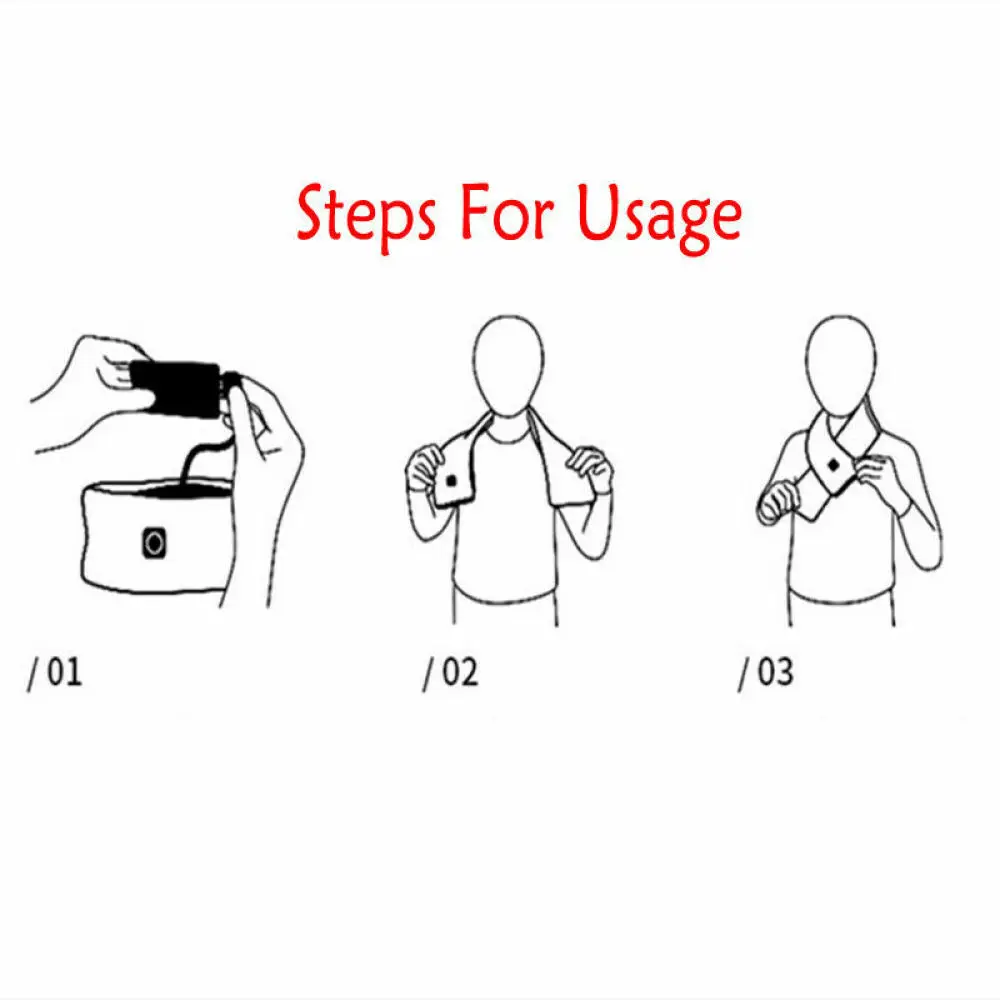 Steps For Usage

/ 01

/ 02

/ 03