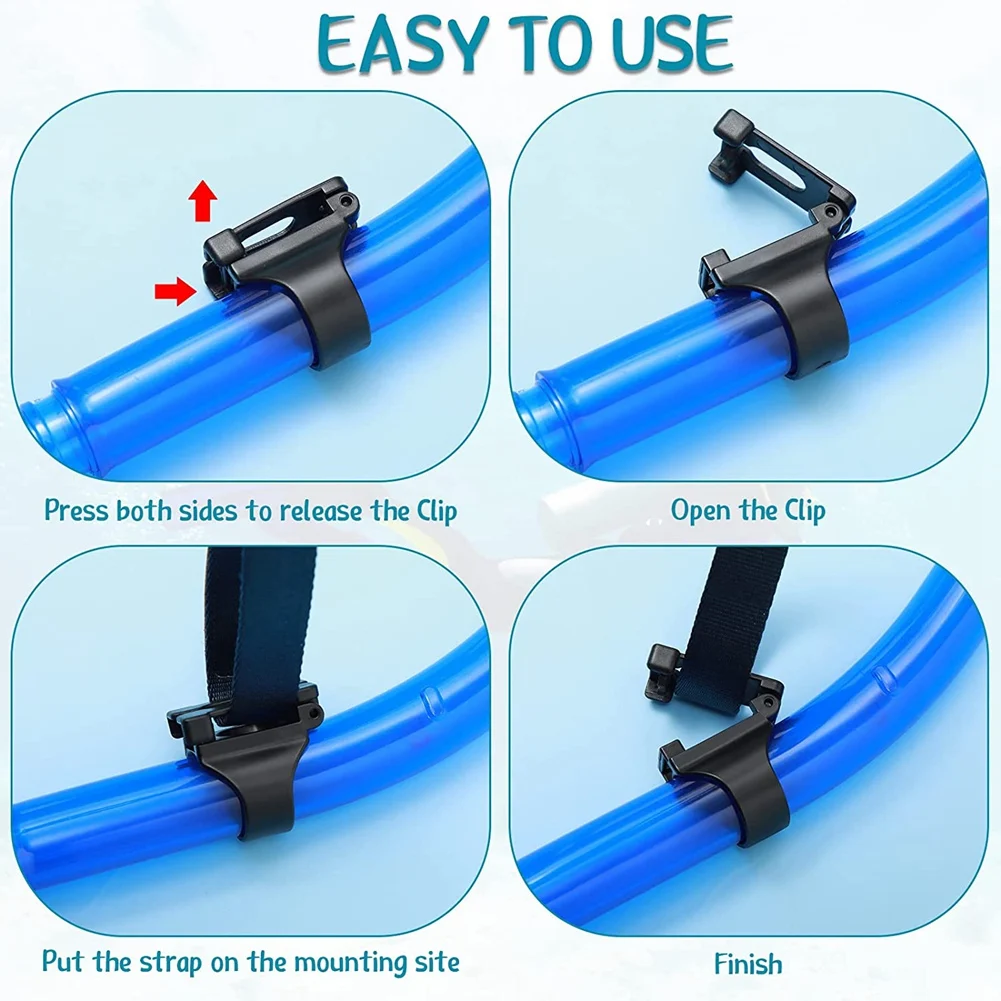 EASY TO USE

Press both sides to release the Clip

Open the Clip

Put the strap on the mounting site

Finish