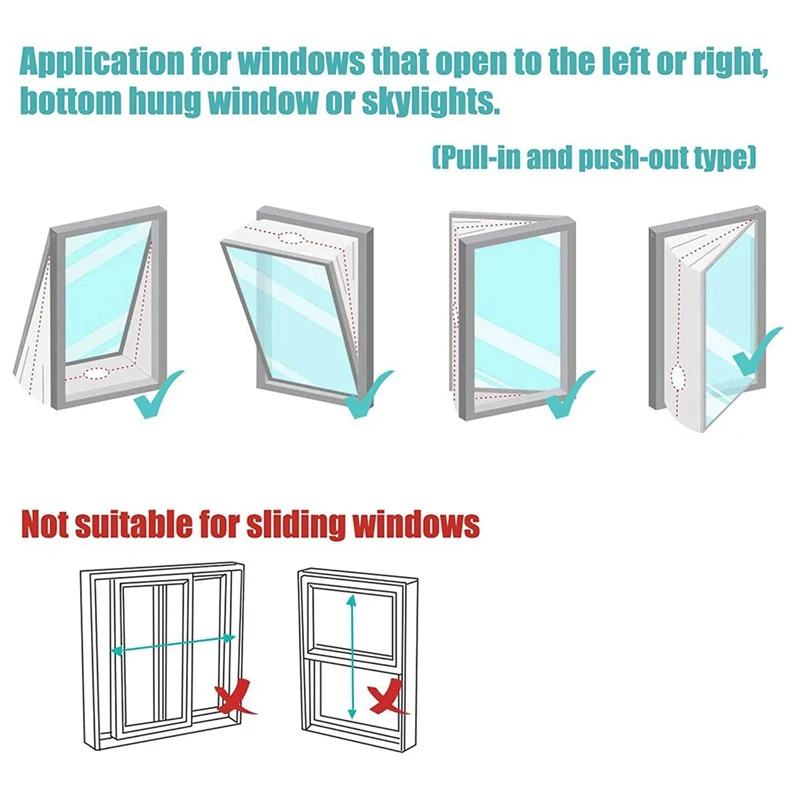 Application for windows that open to the left or right, bottom hung window or skylights.

(Pull-in and push-out type)

Not suitable for sliding windows