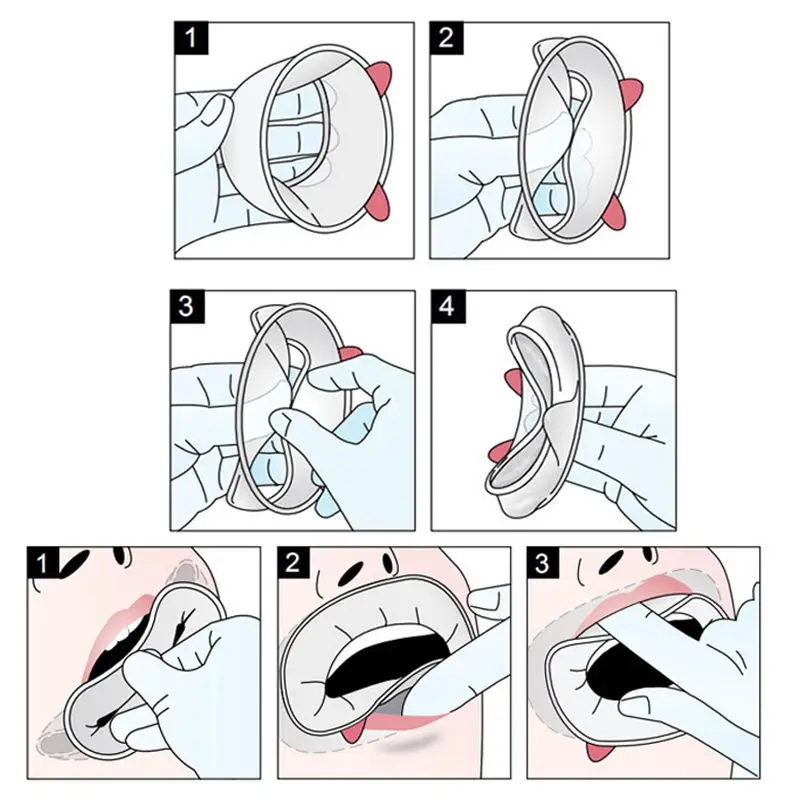 1

2

3

4

1

2

3