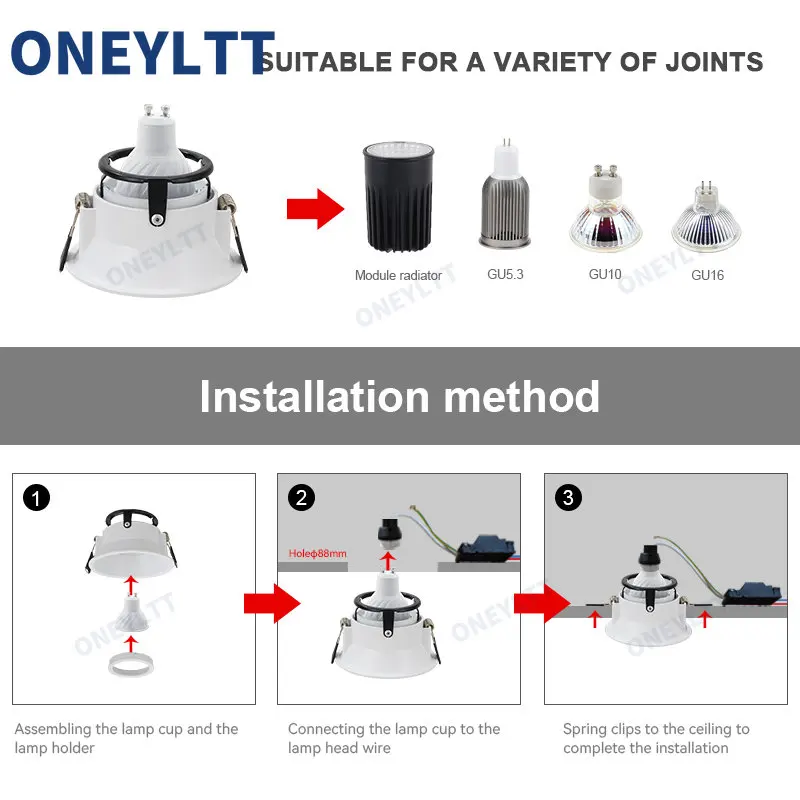 ONEYLTT SUITABLE FOR A VARIETY OF JOINTS

ONEYLTT

Module radiator GU5.3 GU10 GU16

ONEYLTT ONEYLTT

Installation method

1

ONEYLTT

2

Holeφ88mm

ONEYLTT

3

ONEYLTT

Assembling the lamp cup and the lamp holder

Connecting the lamp cup to the lamp head wire

Spring clips to the ceiling to complete the installation