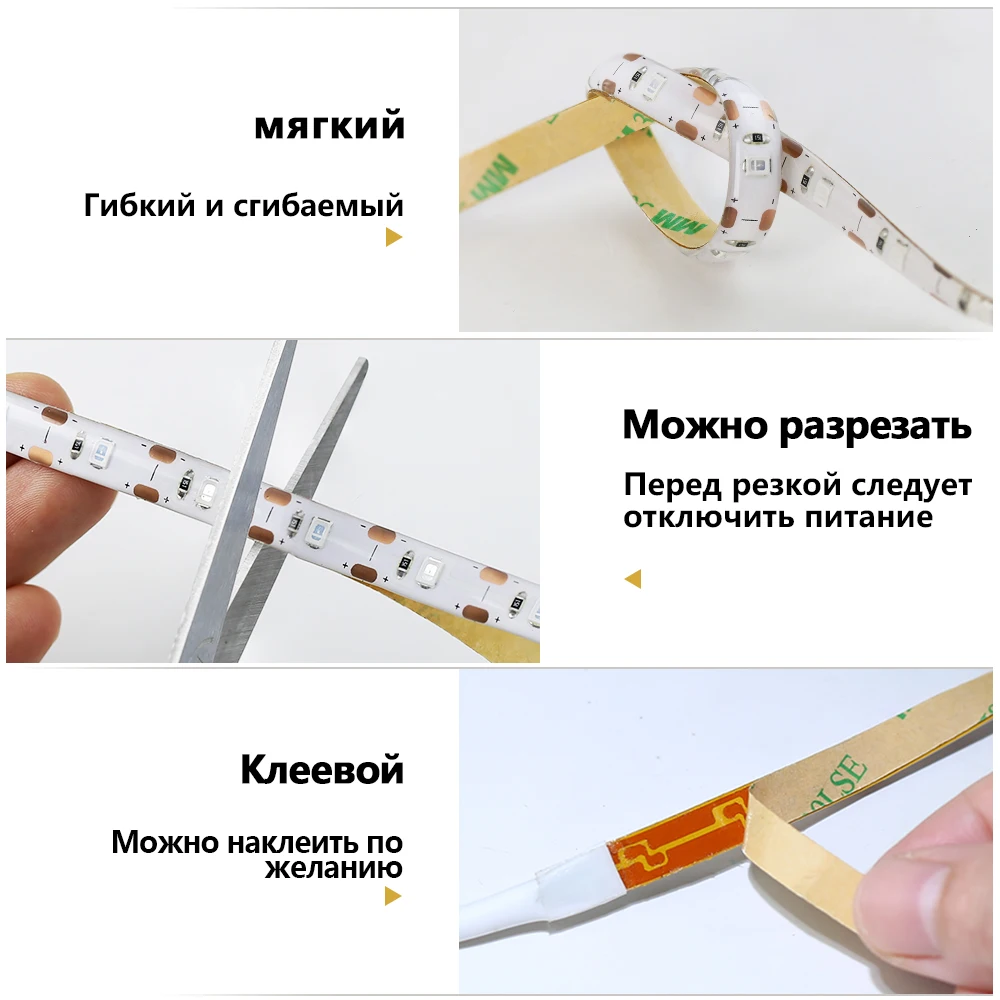 мягкий

Гибкий и сгибаемый

Можно разрезать

Перед резкой следует отключить питание

Клеевой

Можно наклеить по желанию