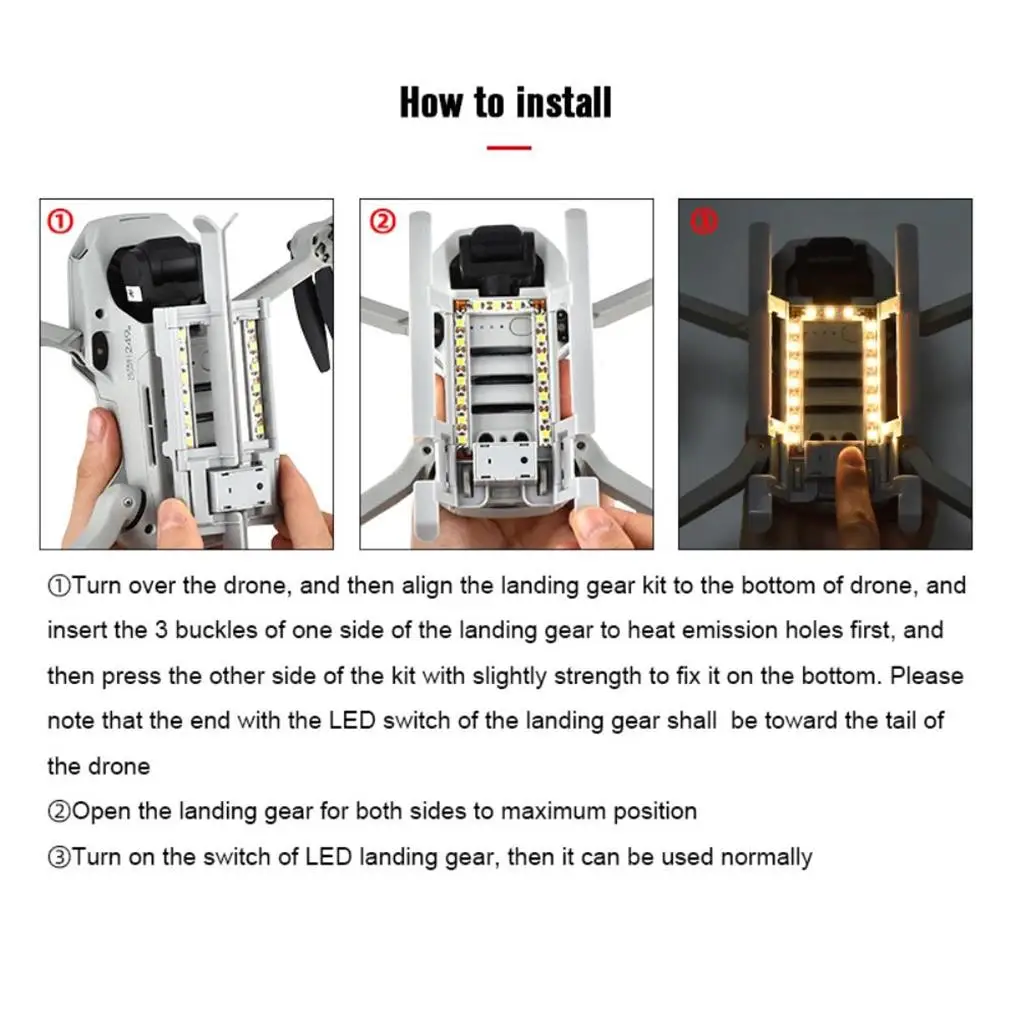 How to install

①

②

③

①Turn over the drone, and then align the landing gear kit to the bottom of drone, and insert the 3 buckles of one side of the landing gear to heat emission holes first, and then press the other side of the kit with slightly strength to fix it on the bottom. Please note that the end with the LED switch of the landing gear shall be toward the tail of the drone
②Open the landing gear for both sides to maximum position
③Turn on the switch of LED landing gear, then it can be used normally