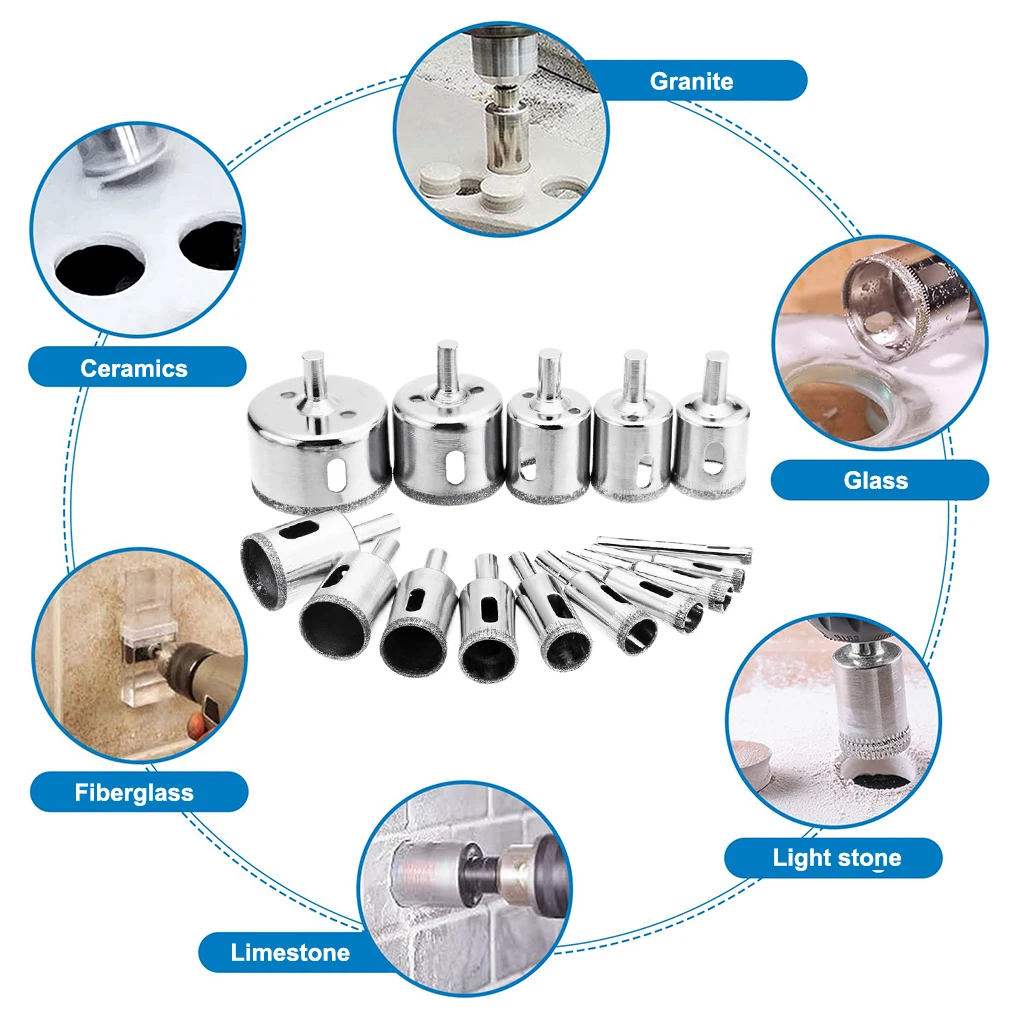 Granite

Ceramics

Glass

Fiberglass

Light stone

Limestone