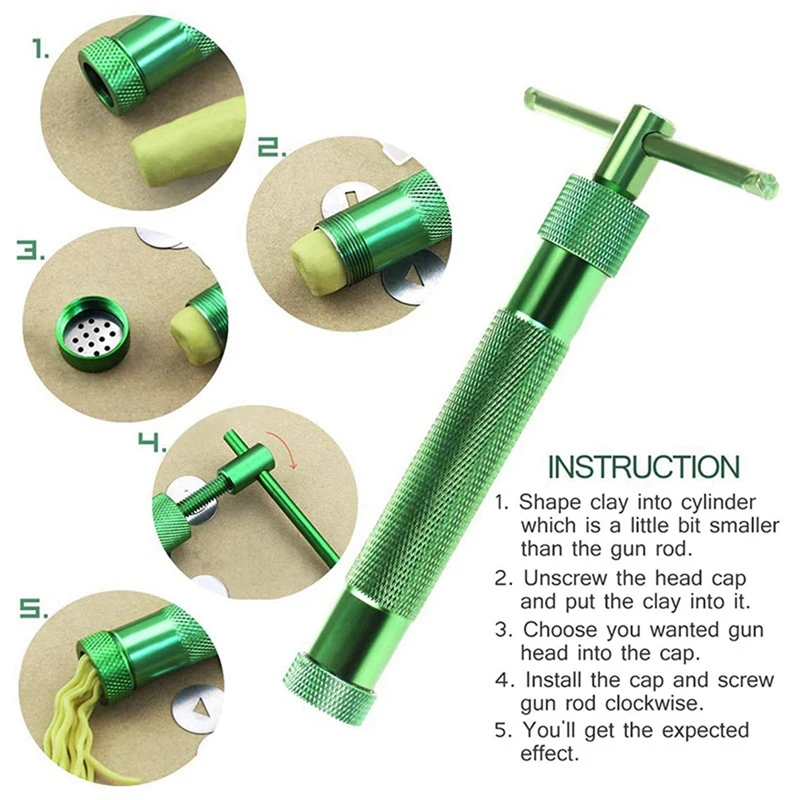 1.

2.

3.

4.

5.

INSTRUCTION

1. Shape clay into cylinder which is a little bit smaller than the gun rod.
2. Unscrew the head cap and put the clay into it.
3. Choose you wanted gun head into the cap.
4. Install the cap and screw gun rod clockwise.
5. You'll get the expected effect.