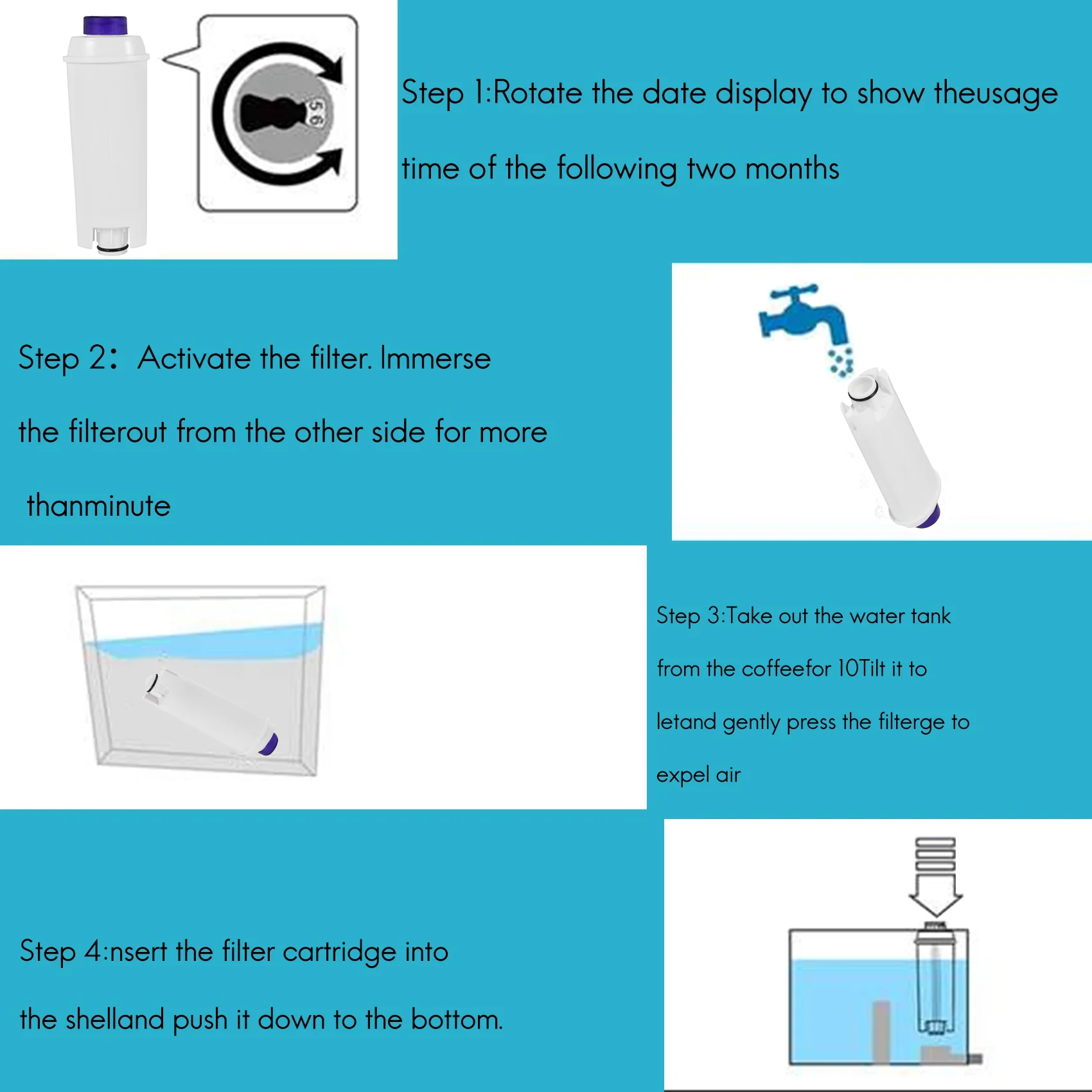 5 6

Step 1:Rotate the date display to show theusage time of the following two months

Step 2: Activate the filter. Immerse the filterout from the other side for more thanminute

Step 3:Take out the water tank from the coffeefor 10Tilt it to letand gently press the filterge to expel air

Step 4:nsert the filter cartridge into the shelland push it down to the bottom.