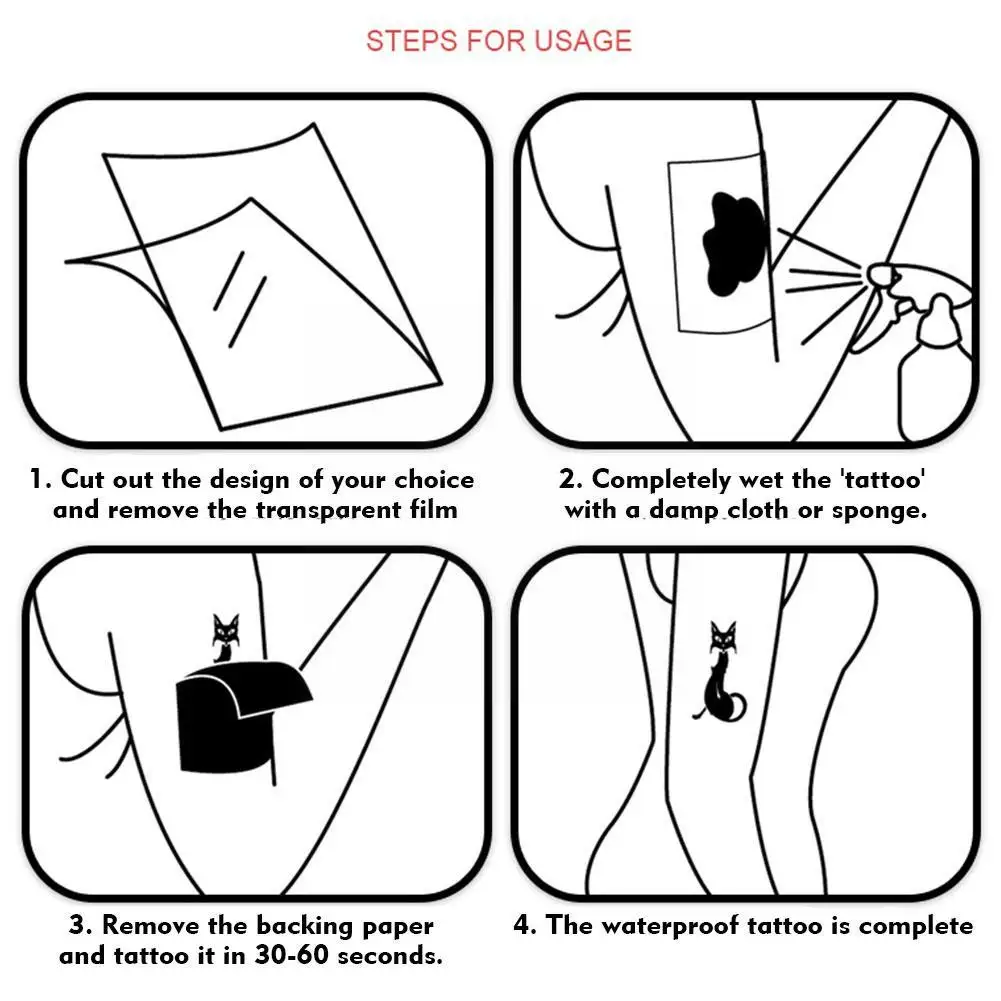 STEPS FOR USAGE

1. Cut out the design of your choice and remove the transparent film

2. Completely wet the 'tattoo' with a damp cloth or sponge.

3. Remove the backing paper and tattoo it in 30-60 seconds.

4. The waterproof tattoo is complete