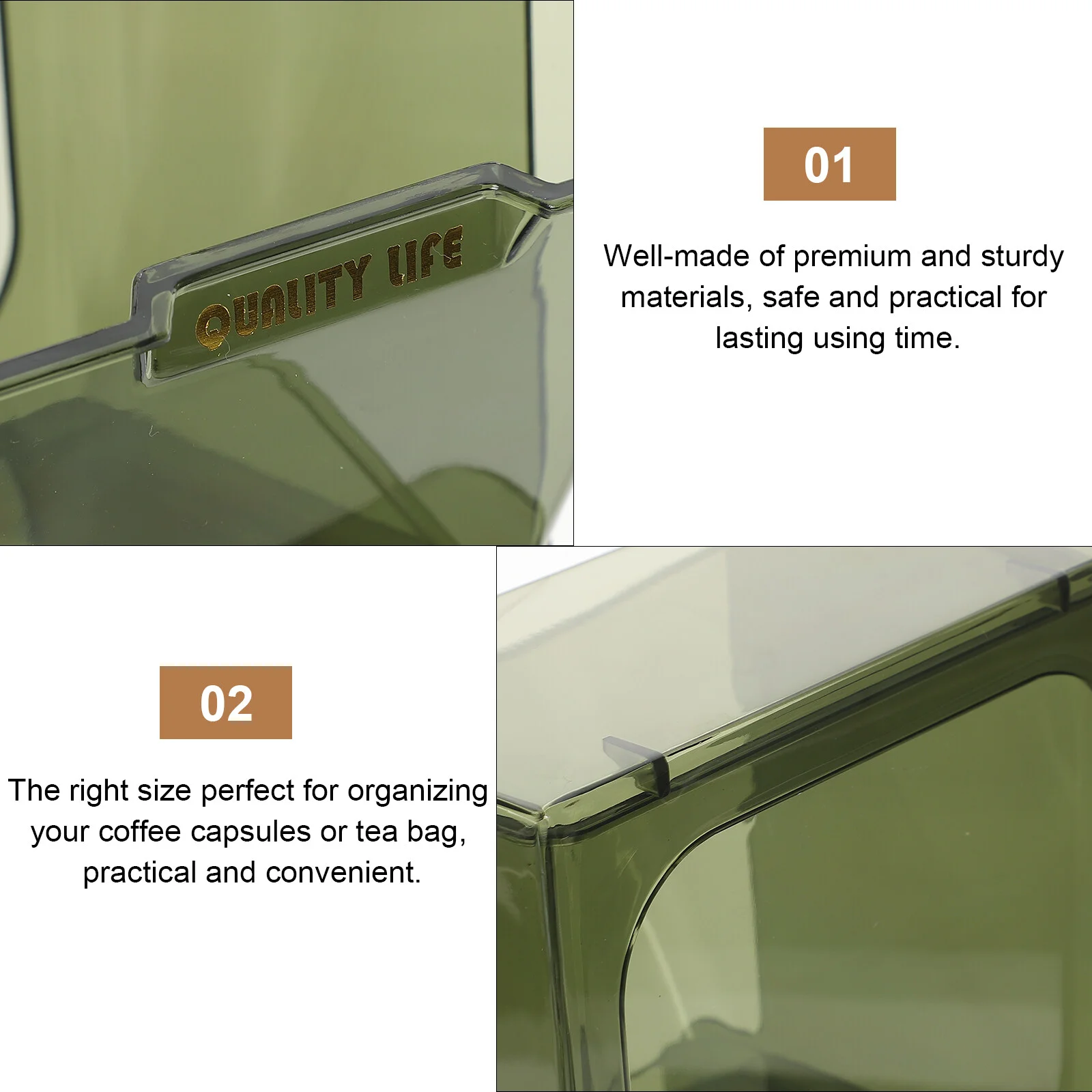 QUALITY LIFE

01

Well-made of premium and sturdy materials, safe and practical for lasting using time.

02

The right size perfect for organizing your coffee capsules or tea bag, practical and convenient.