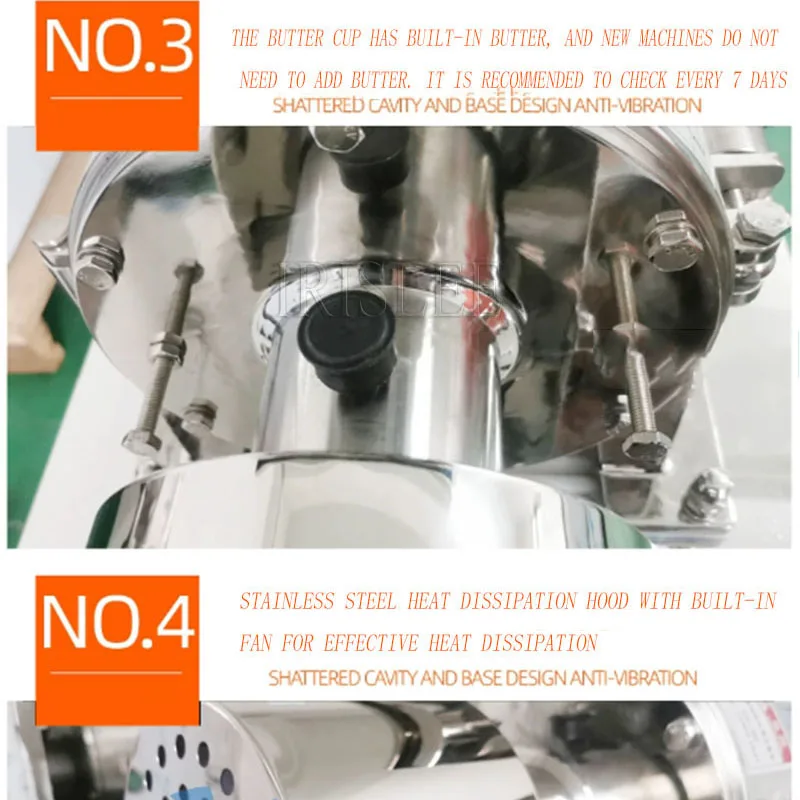 NO.3

THE BUTTER CUP HAS BUILT-IN BUTTER, AND NEW MACHINES DO NOT NEED TO ADD BUTTER. IT IS RECOMMENDED TO CHECK EVERY 7 DAYS

SHATTERED CAVITY AND BASE DESIGN ANTI-VIBRATION

IRISLEE

NO.4

STAINLESS STEEL HEAT DISSIPATION HOOD WITH BUILT-IN FAN FOR EFFECTIVE HEAT DISSIPATION

SHATTERED CAVITY AND BASE DESIGN ANTI-VIBRATION