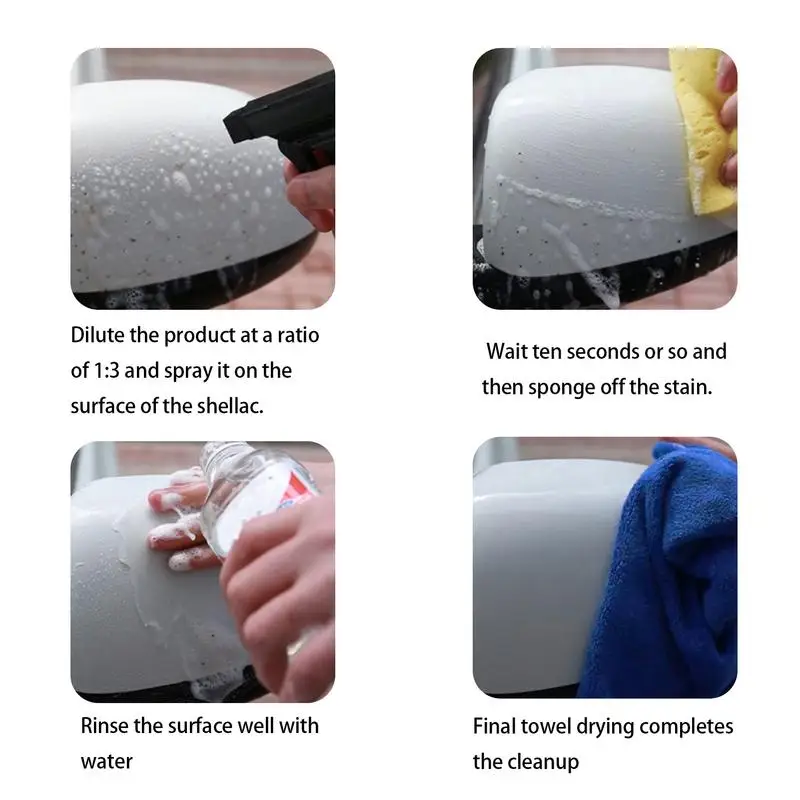 Dilute the product at a ratio of 1:3 and spray it on the surface of the shellac.

Wait ten seconds or so and then sponge off the stain.

Rinse the surface well with water

Final towel drying completes the cleanup