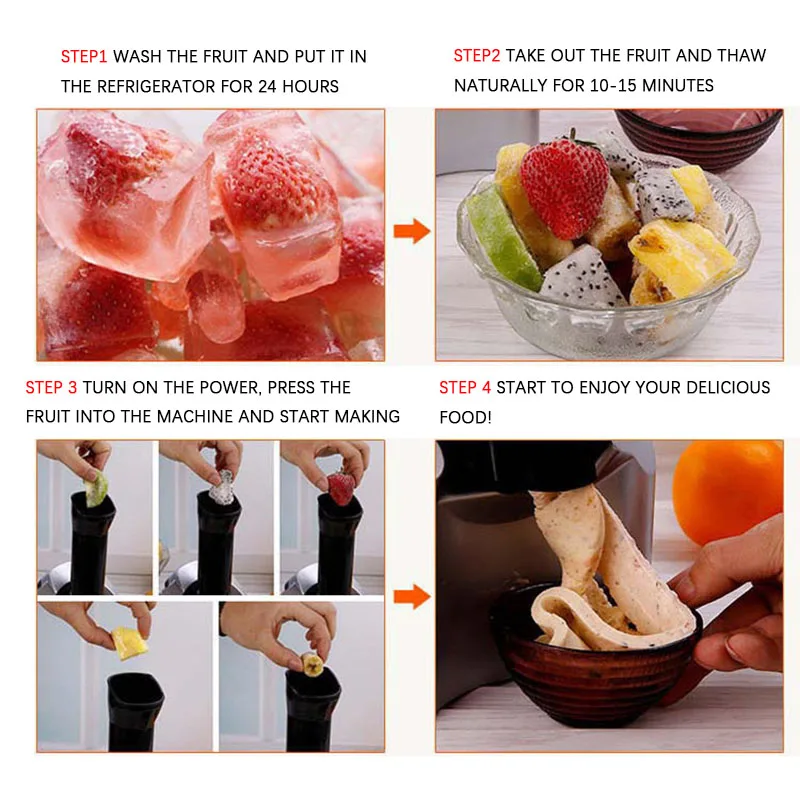 STEP1 WASH THE FRUIT AND PUT IT IN THE REFRIGERATOR FOR 24 HOURS

STEP2 TAKE OUT THE FRUIT AND THAW NATURALLY FOR 10-15 MINUTES

STEP 3 TURN ON THE POWER, PRESS THE FRUIT INTO THE MACHINE AND START MAKING

STEP 4 START TO ENJOY YOUR DELICIOUS FOOD!