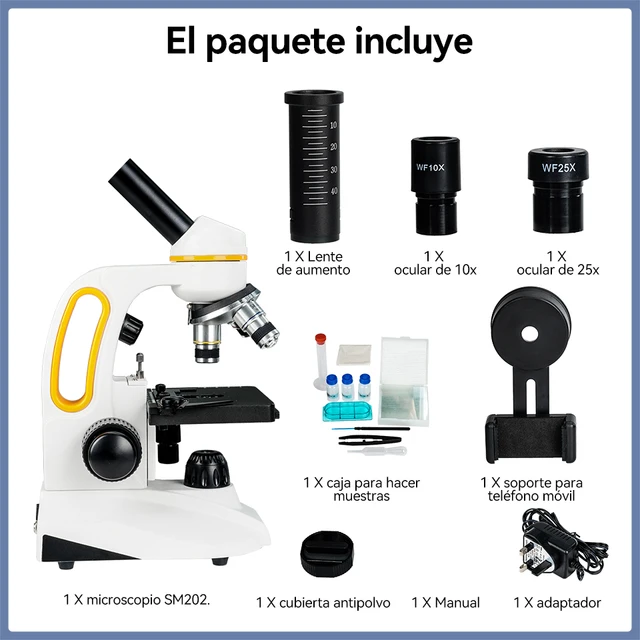 El paquete incluye

10
20
30
40

WF10X

WF25X

1 X Lente de aumento

1 X ocular de 10x

1 X ocular de 25x

1 X caja para hacer muestras

1 X soporte para teléfono móvil

1 X microscopio SM202.

1 X cubierta antipolvo

1 X Manual

1 X adaptador