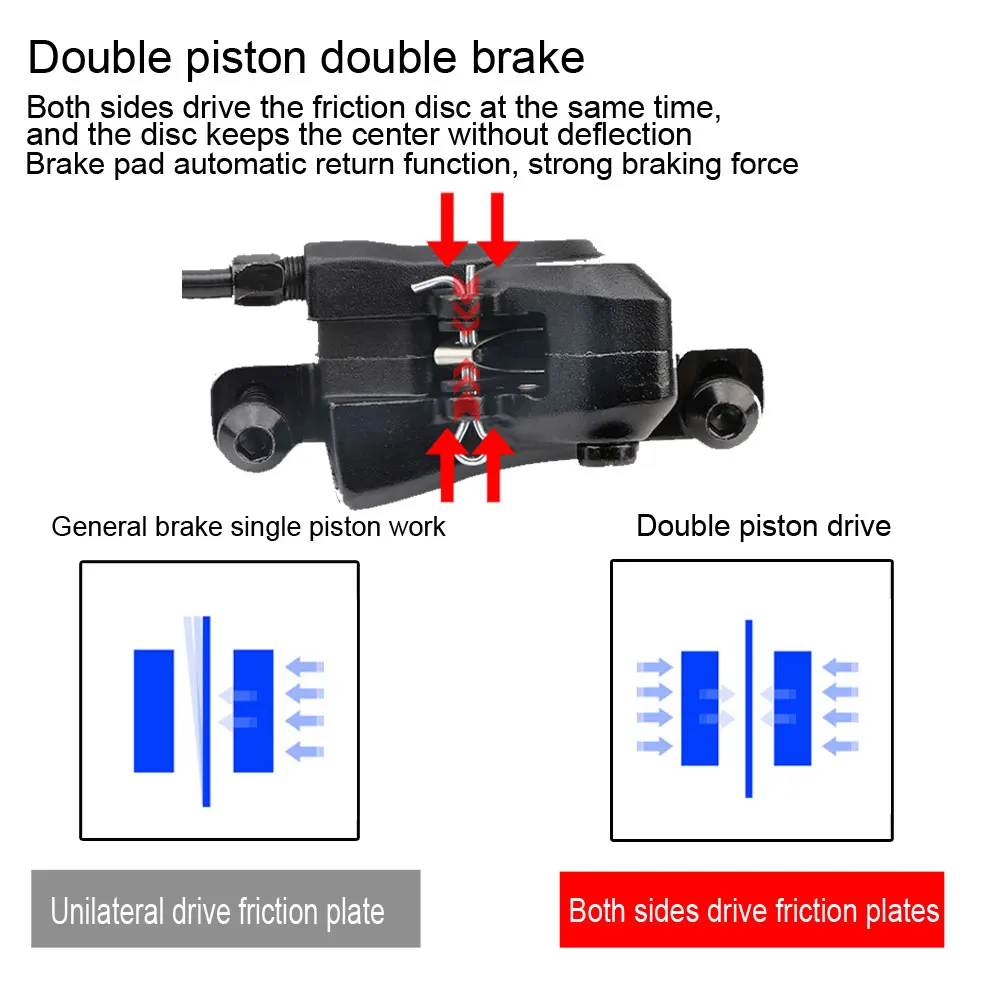 Double piston double brake

Both sides drive the friction disc at the same time, and the disc keeps the center without deflection
Brake pad automatic return function, strong braking force

General brake single piston work

Double piston drive

Unilateral drive friction plate

Both sides drive friction plates