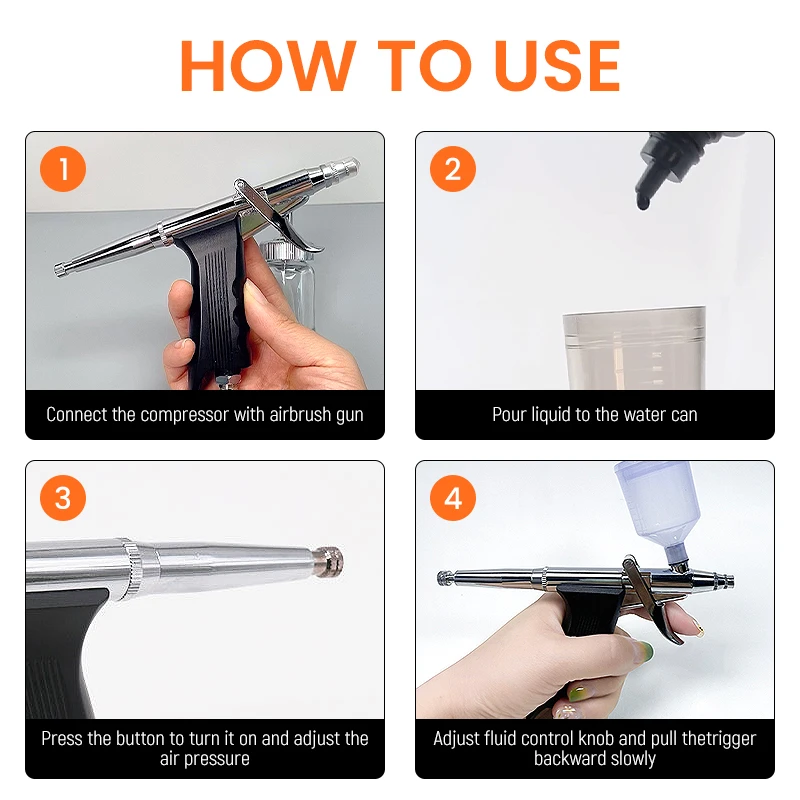 HOW TO USE

1

Connect the compressor with airbrush gun

2

Pour liquid to the water can

3

Press the button to turn it on and adjust the air pressure

4

Adjust fluid control knob and pull thetrigger backward slowly