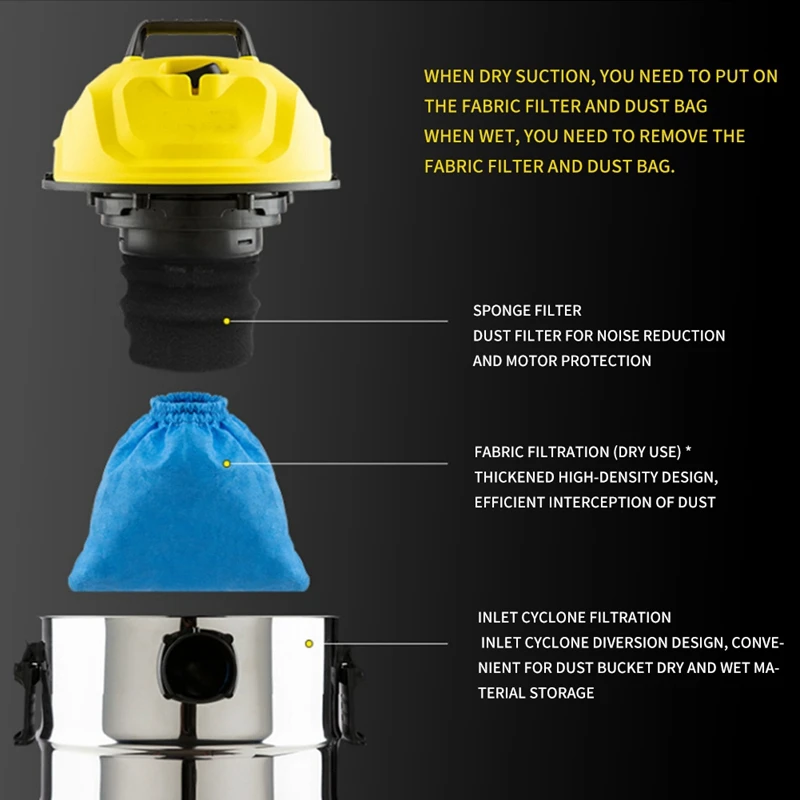 WHEN DRY SUCTION, YOU NEED TO PUT ON THE FABRIC FILTER AND DUST BAG
WHEN WET, YOU NEED TO REMOVE THE FABRIC FILTER AND DUST BAG.

SPONGE FILTER
DUST FILTER FOR NOISE REDUCTION AND MOTOR PROTECTION

FABRIC FILTRATION (DRY USE) *
THICKENED HIGH-DENSITY DESIGN, EFFICIENT INTERCEPTION OF DUST

INLET CYCLONE FILTRATION
INLET CYCLONE DIVERSION DESIGN, CONVENIENT FOR DUST BUCKET DRY AND WET MATERIAL STORAGE