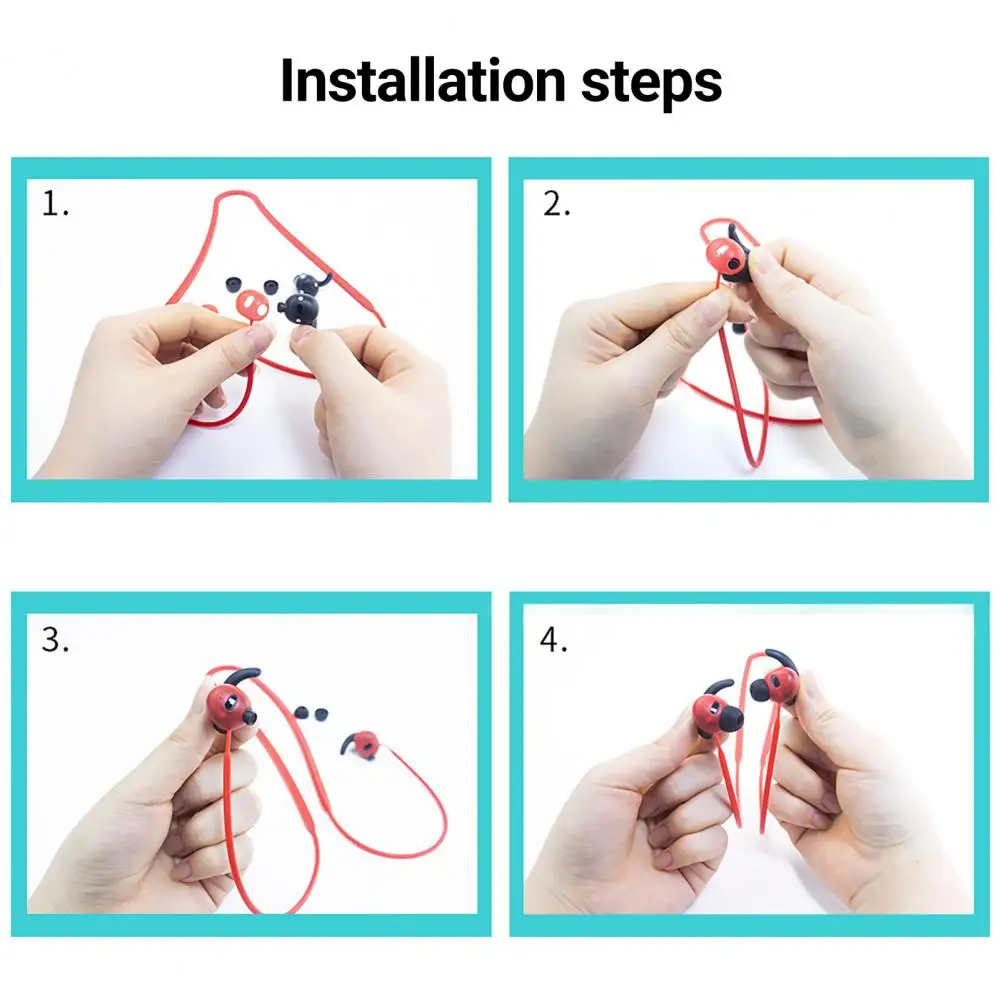 Installation steps

1.

2.

3.

4.