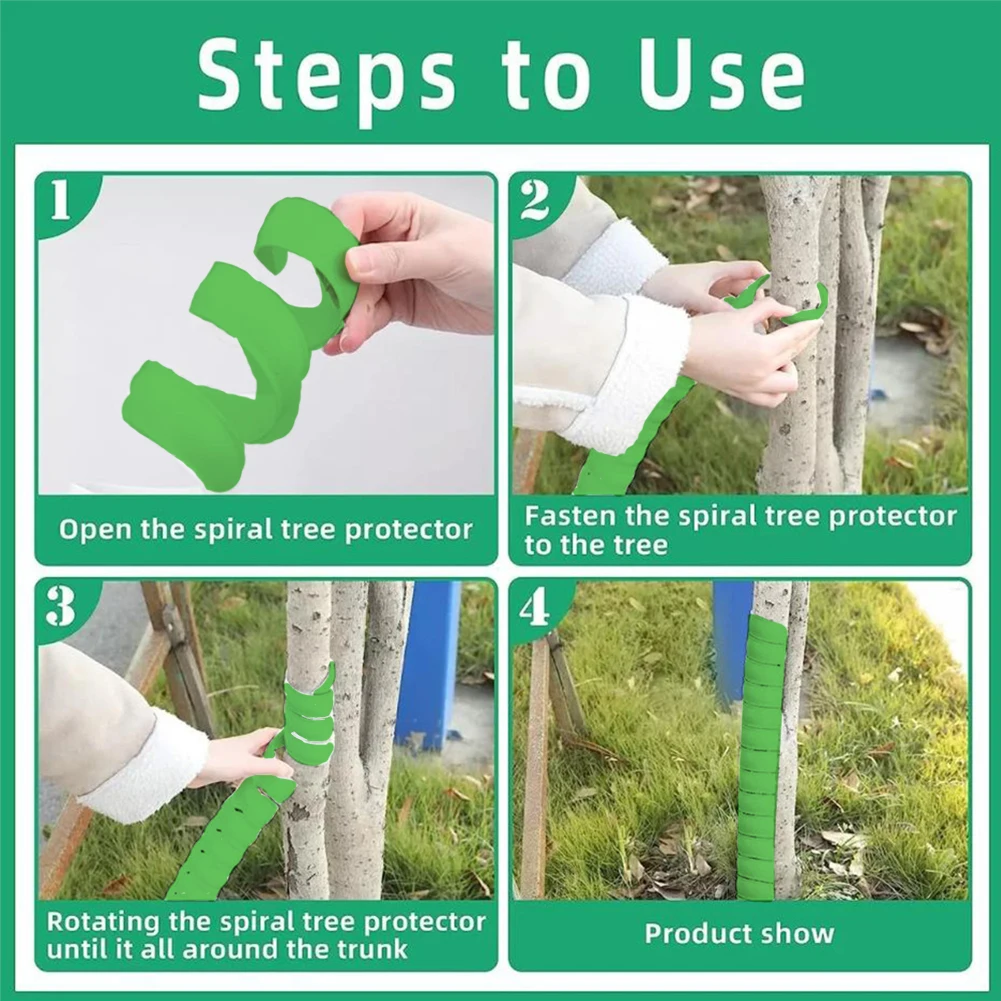 Steps to Use

1

Open the spiral tree protector

2

Fasten the spiral tree protector to the tree

3

Rotating the spiral tree protector until it all around the trunk

4

Product show