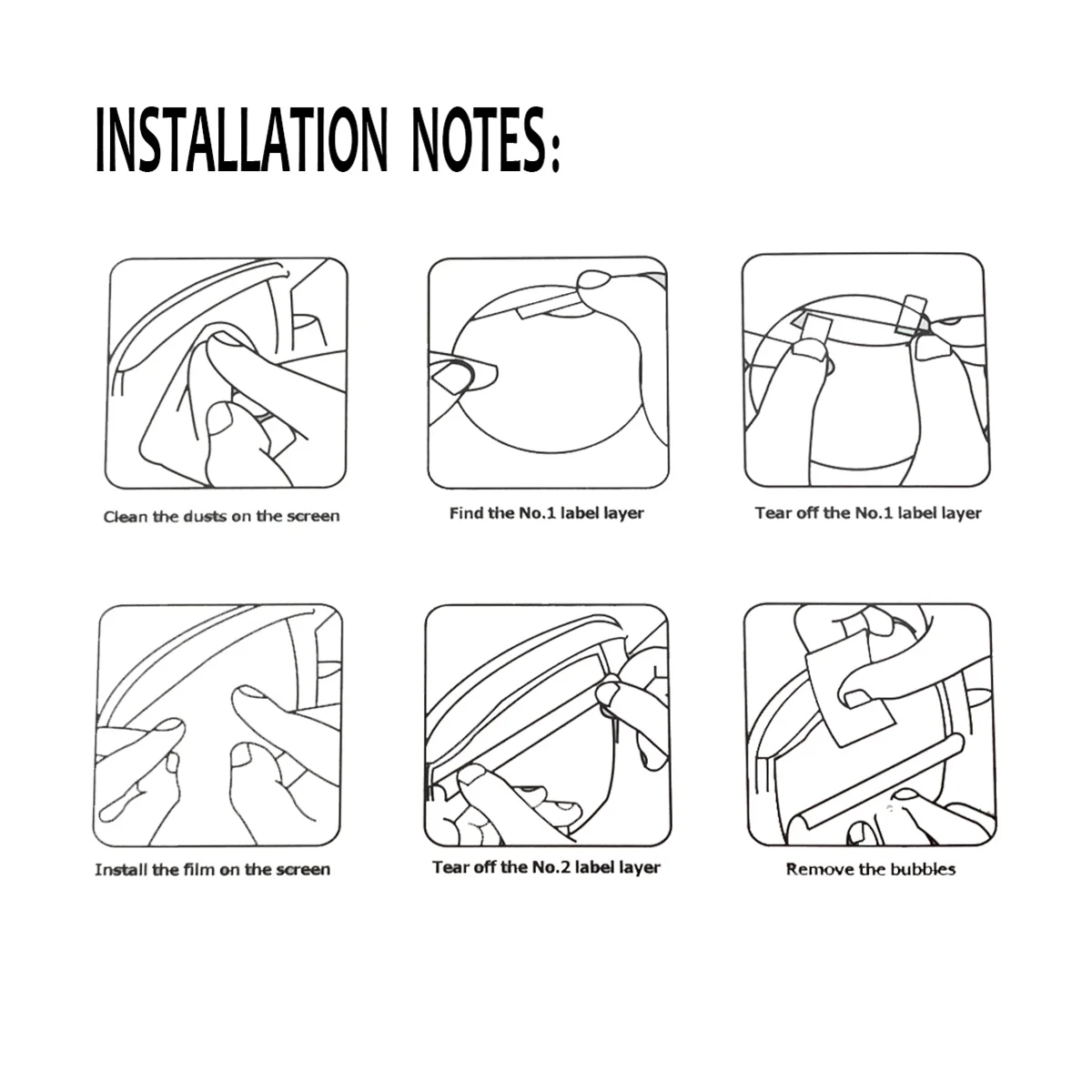 INSTALLATION NOTES:

Clean the dusts on the screen

Find the No.1 label layer

Tear off the No.1 label layer

Install the film on the screen

Tear off the No.2 label layer

Remove the bubbles