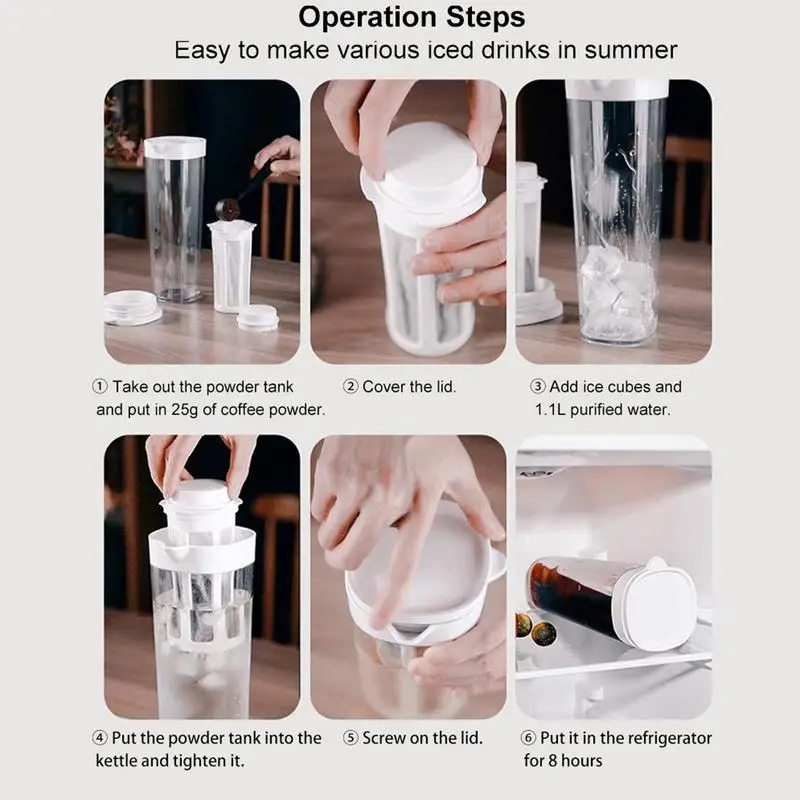 Operation Steps

Easy to make various iced drinks in summer

① Take out the powder tank and put in 25g of coffee powder.

② Cover the lid.

③ Add ice cubes and 1.1L purified water.

④ Put the powder tank into the kettle and tighten it.

⑤ Screw on the lid.

⑥ Put it in the refrigerator for 8 hours