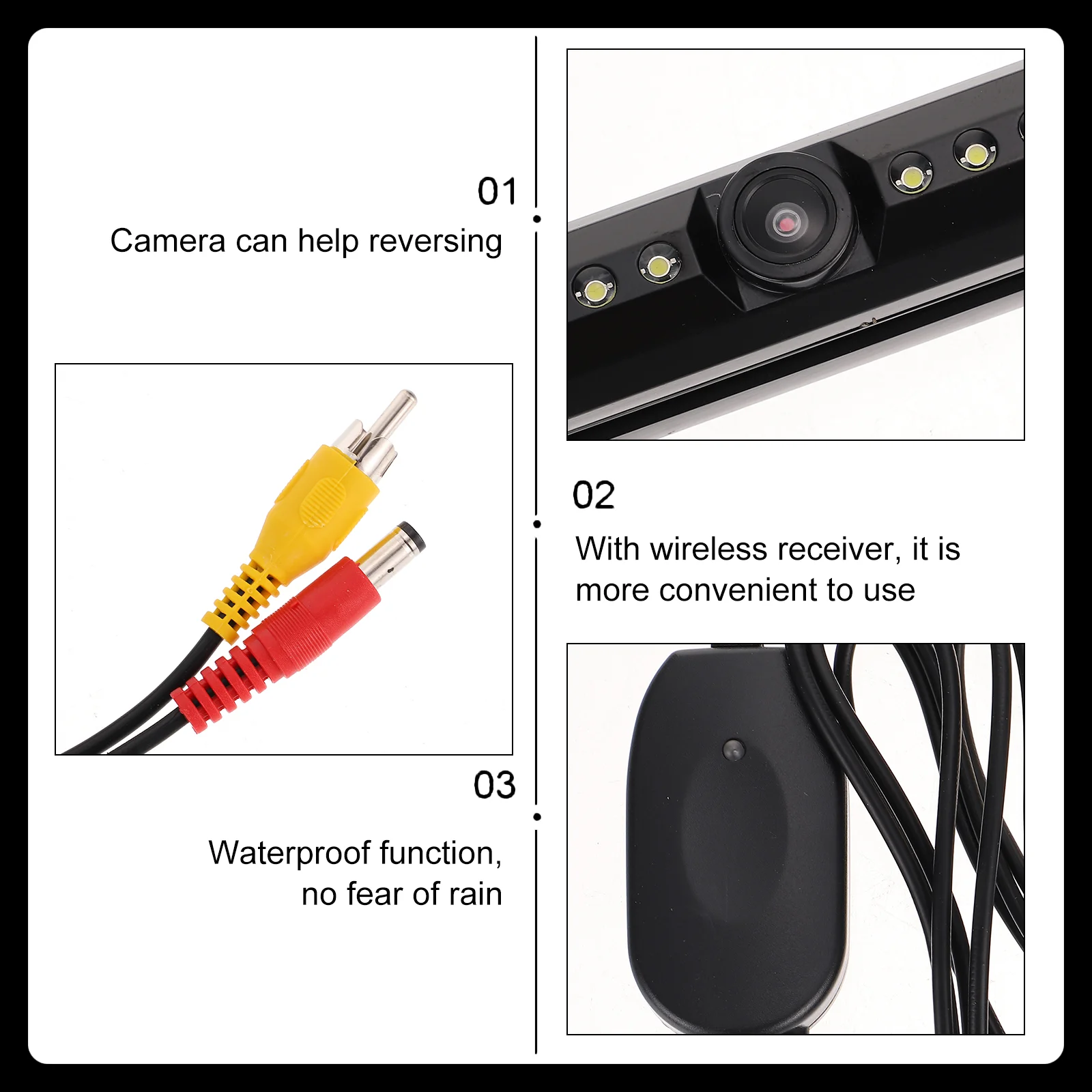 01
Camera can help reversing

02
With wireless receiver, it is more convenient to use

03
Waterproof function, no fear of rain